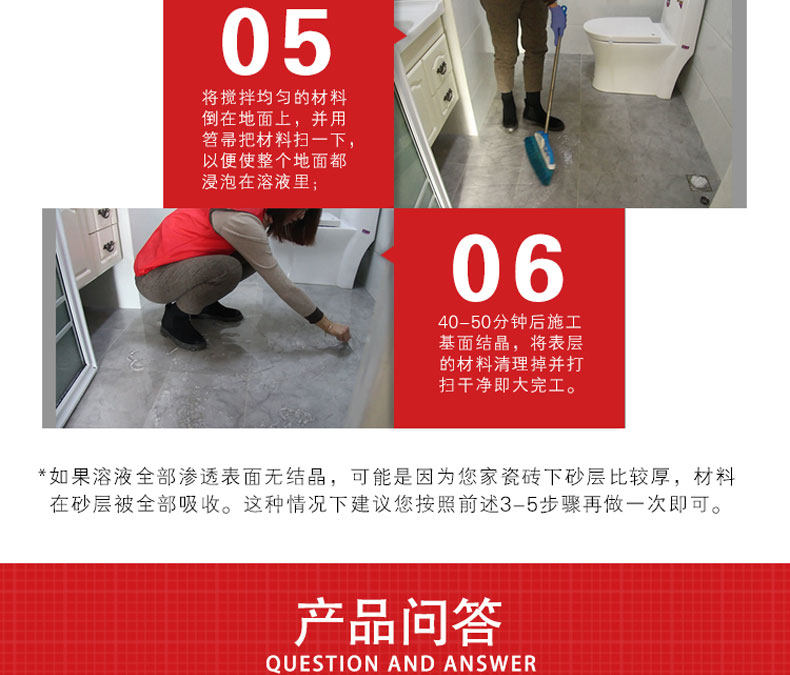 05

将搅拌均匀的材料倒在地面上，并用笤帚把材料扫一下，以便使整个地面都浸泡在溶液里；

06

40-50分钟后施工基面结晶，将表层的材料清理掉并打扫干净即大完工。

*如果溶液全部渗透表面无结晶，可能是因为您家瓷砖下砂层比较厚，材料在砂层被全部吸收。这种情况下建议您按照前述3-5步骤再做一次即可。

产品问答
QUESTION AND ANSWER