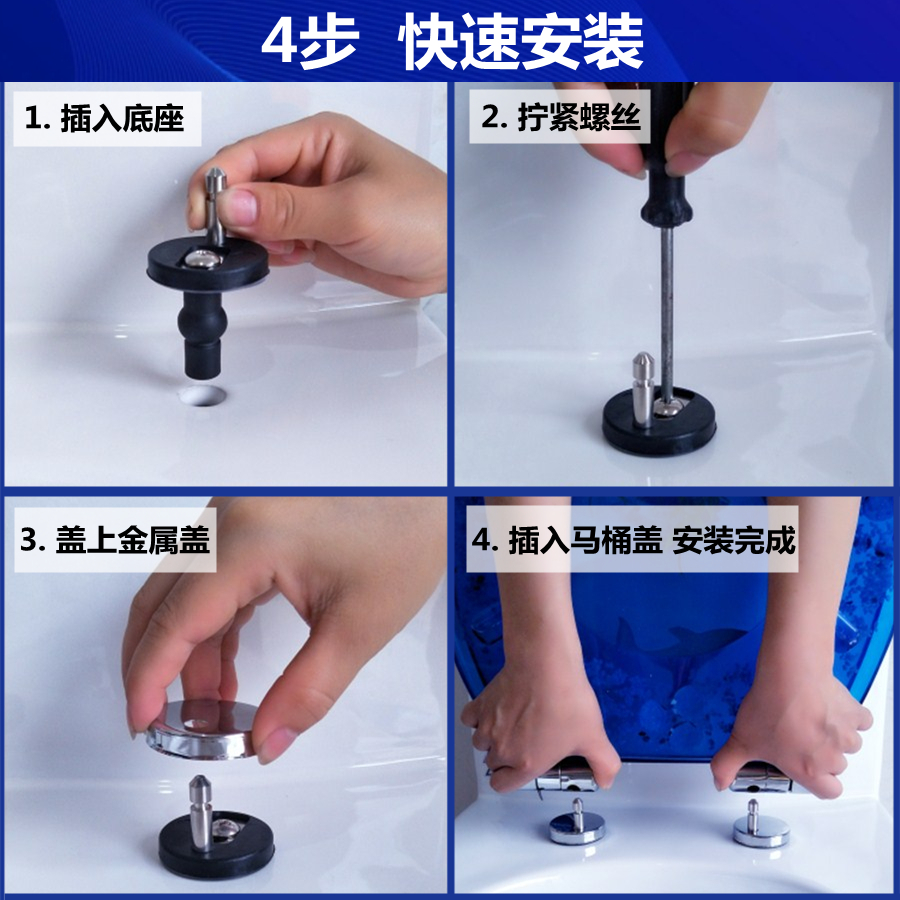 4步 快速安装

1. 插入底座

2. 拧紧螺丝

3. 盖上金属盖

4. 插入马桶盖 安装完成