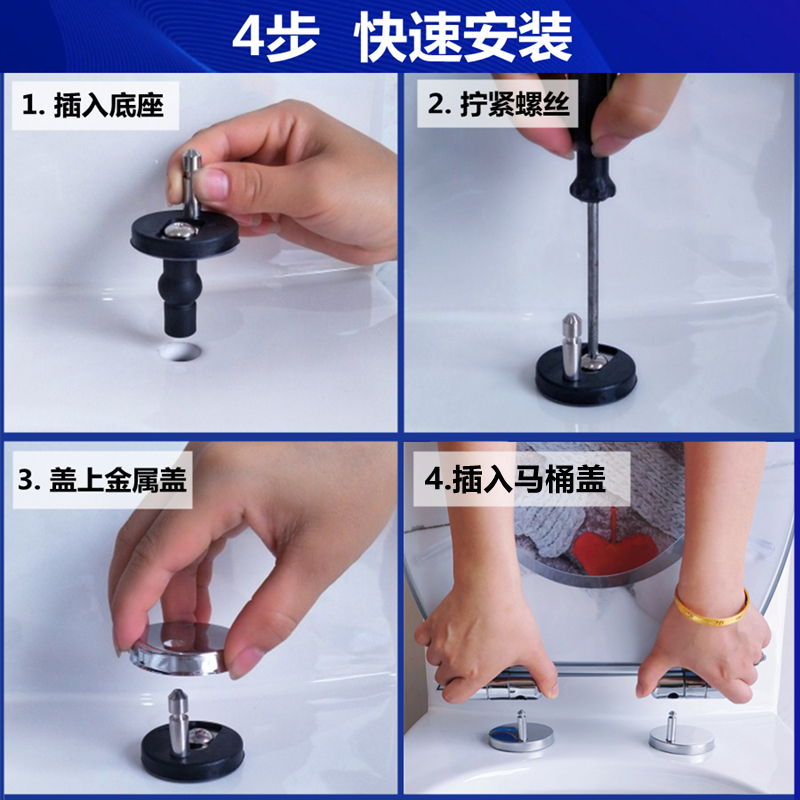 4步 快速安装

1. 插入底座

2. 拧紧螺丝

3. 盖上金属盖

4.插入马桶盖