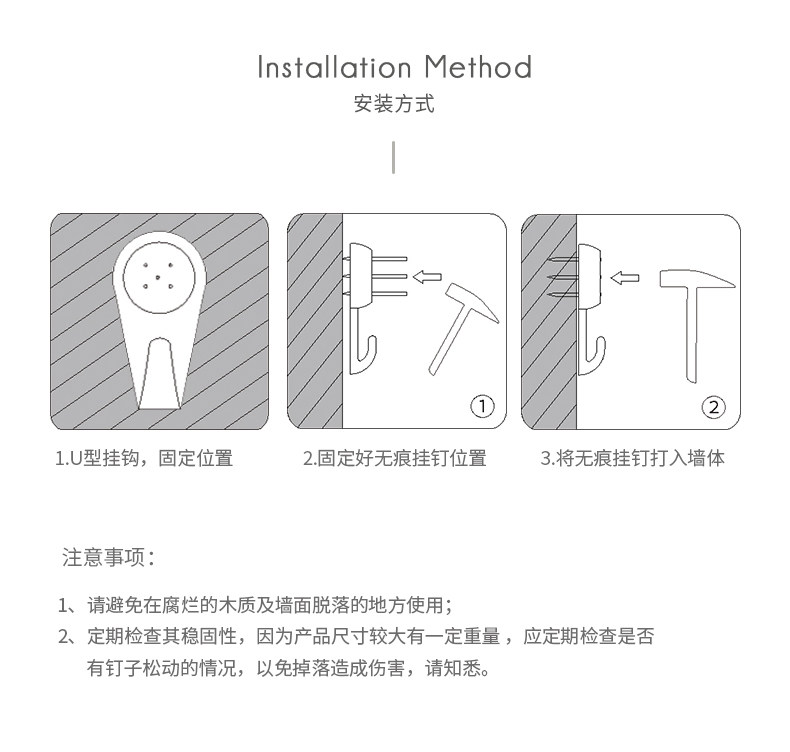 Installation Method
安装方式

①

②

1.U型挂钩，固定位置

2.固定好无痕挂钉位置

3.将无痕挂钉打入墙体

注意事项：

1、请避免在腐烂的木质及墙面脱落的地方使用；
2、定期检查其稳固性，因为产品尺寸较大有一定重量，应定期检查是否有钉子松动的情况，以免掉落造成伤害，请知悉。