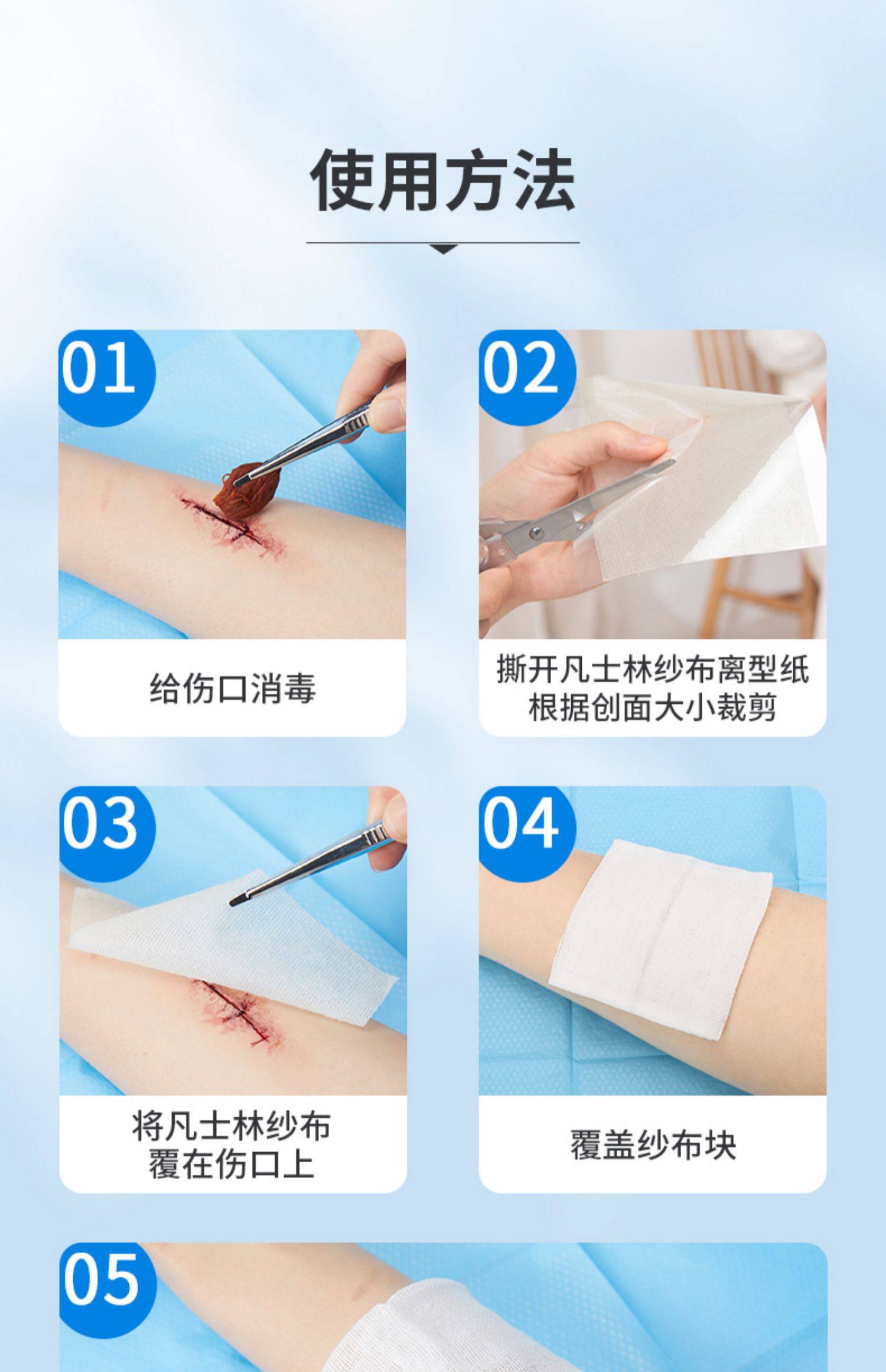 使用方法

01

给伤口消毒

02

撕开凡士林纱布离型纸
根据创面大小裁剪

03

将凡士林纱布
覆在伤口上

04

覆盖纱布块

05