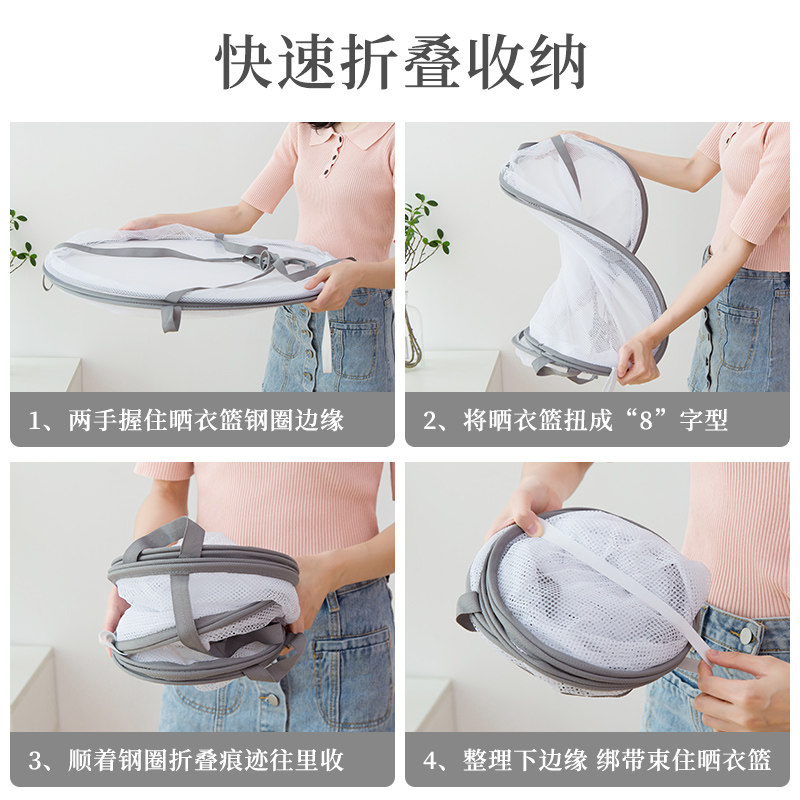 快速折叠收纳

1、两手握住晒衣篮钢圈边缘

2、将晒衣篮扭成“8”字型

3、顺着钢圈折叠痕迹往里收

4、整理下边缘 绑带束住晒衣篮