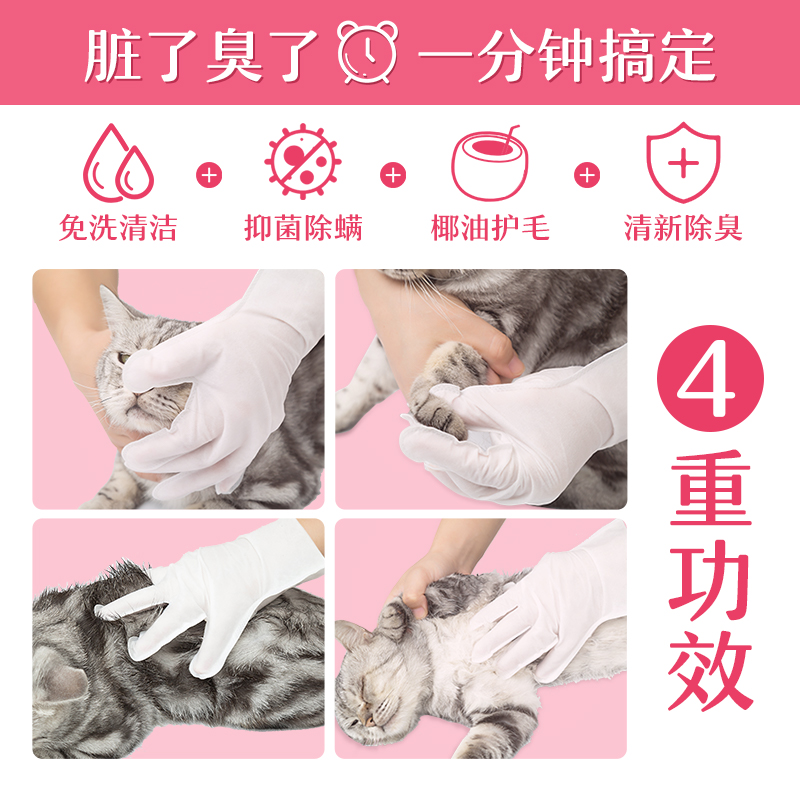 脏了臭了 一分钟搞定

免洗清洁 + 抑菌除螨 + 椰油护毛 + 清新除臭

4 重功效