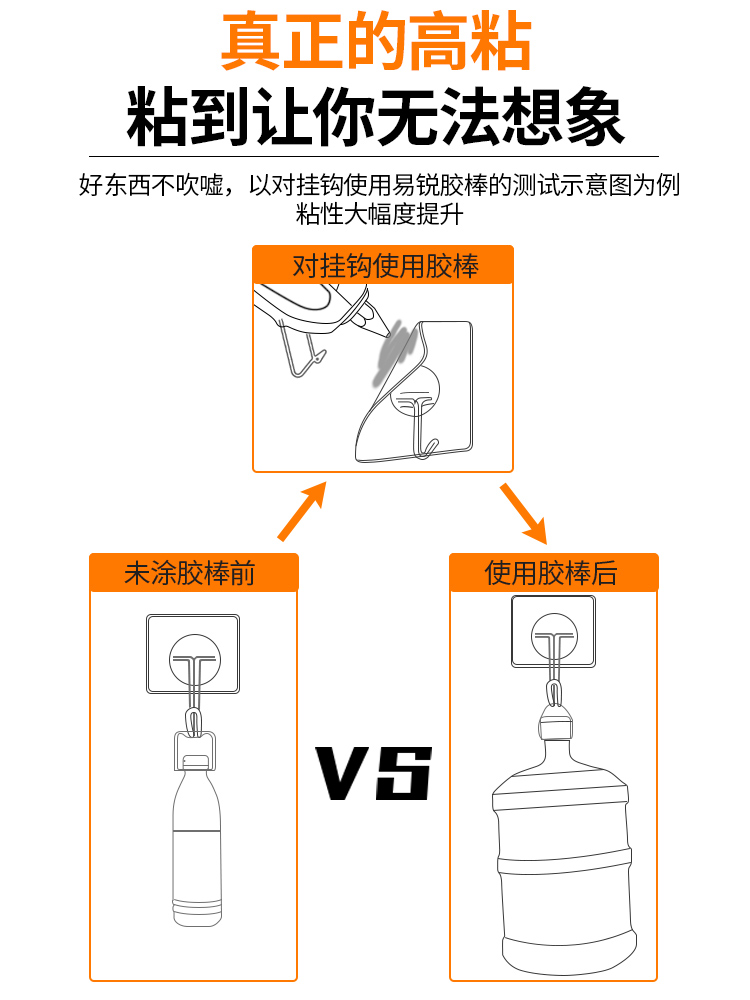 真正的高粘
粘到让你无法想象

好东西不吹嘘，以对挂钩使用易锐胶棒的测试示意图为例 粘性大幅度提升

对挂钩使用胶棒

未涂胶棒前

VS

使用胶棒后