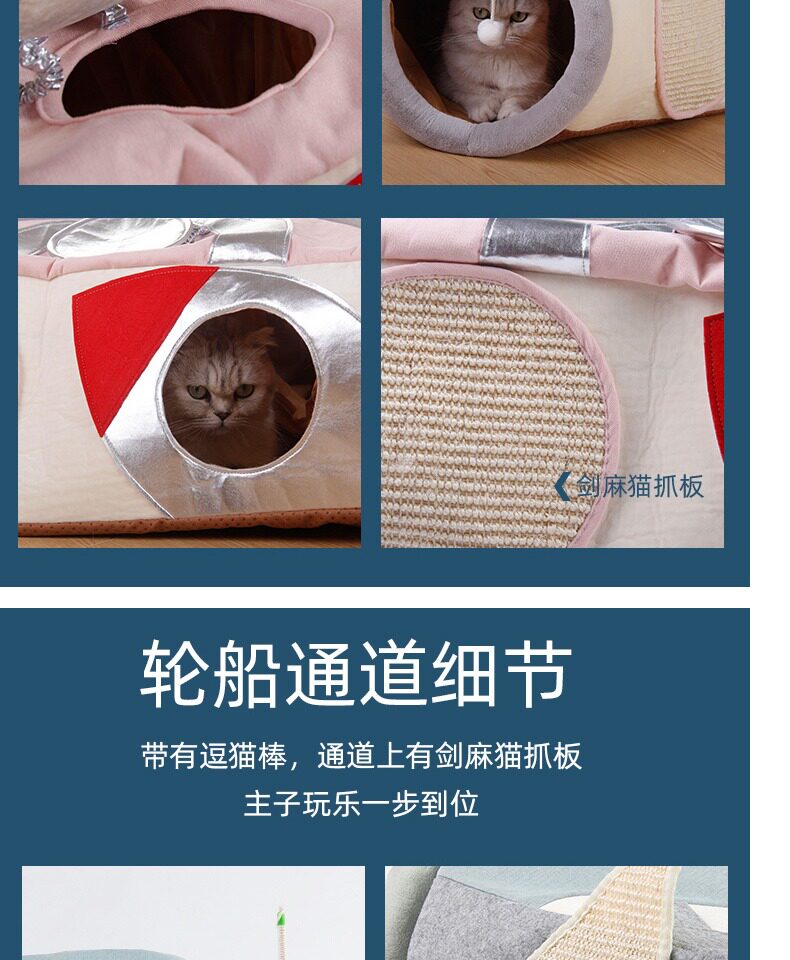 剑麻猫抓板

轮船通道细节

带有逗猫棒，通道上有剑麻猫抓板

主子玩乐一步到位