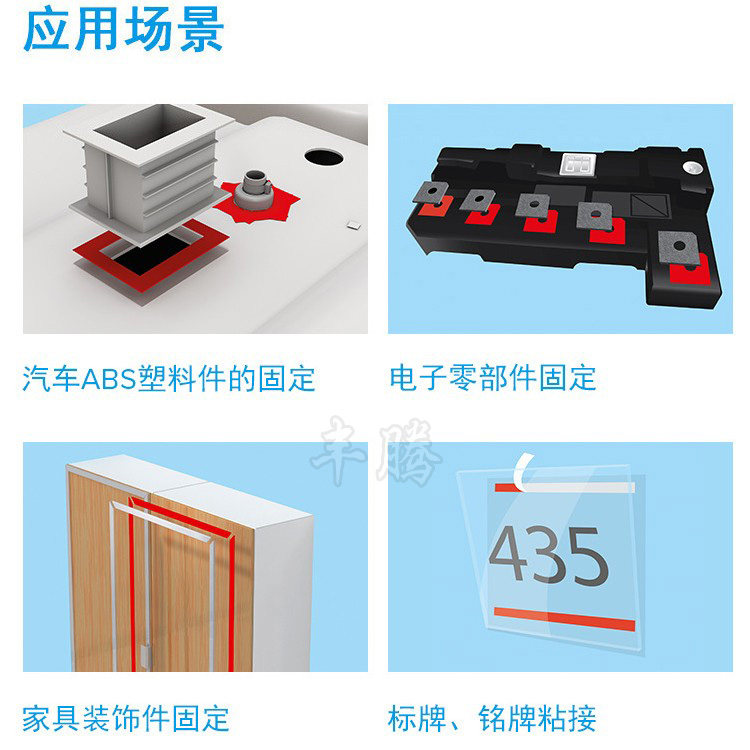 应用场景

汽车ABS塑料件的固定

电子零部件固定

丰腾

435

家具装饰件固定

标牌、铭牌粘接