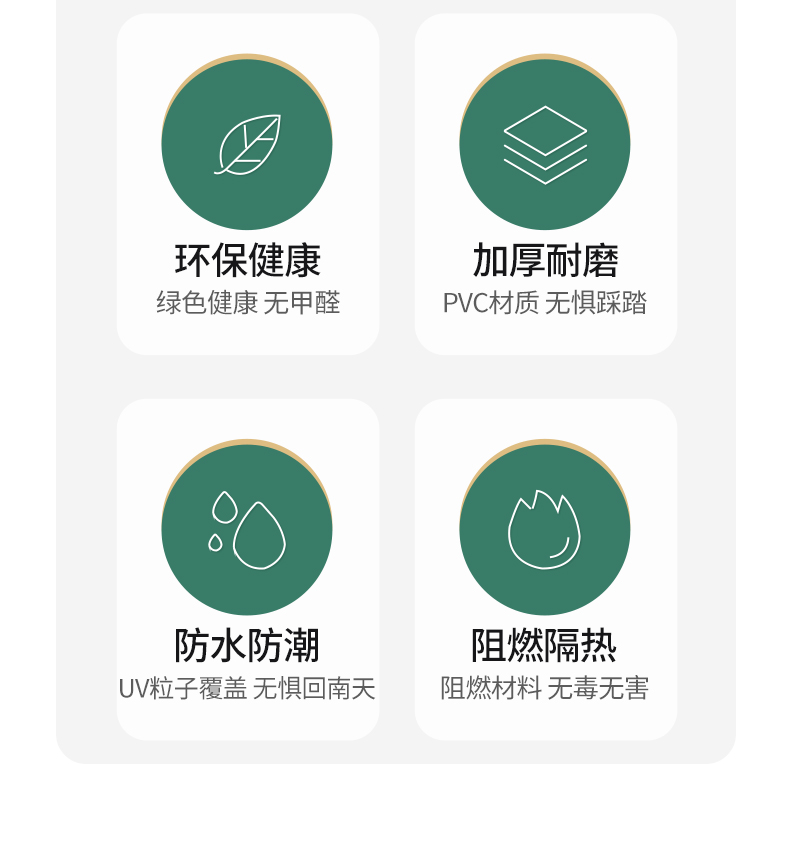 环保健康
绿色健康 无甲醛

加厚耐磨
PVC材质 无惧踩踏

防水防潮
UV粒子覆盖 无惧回南天

阻燃隔热
阻燃材料 无毒无害