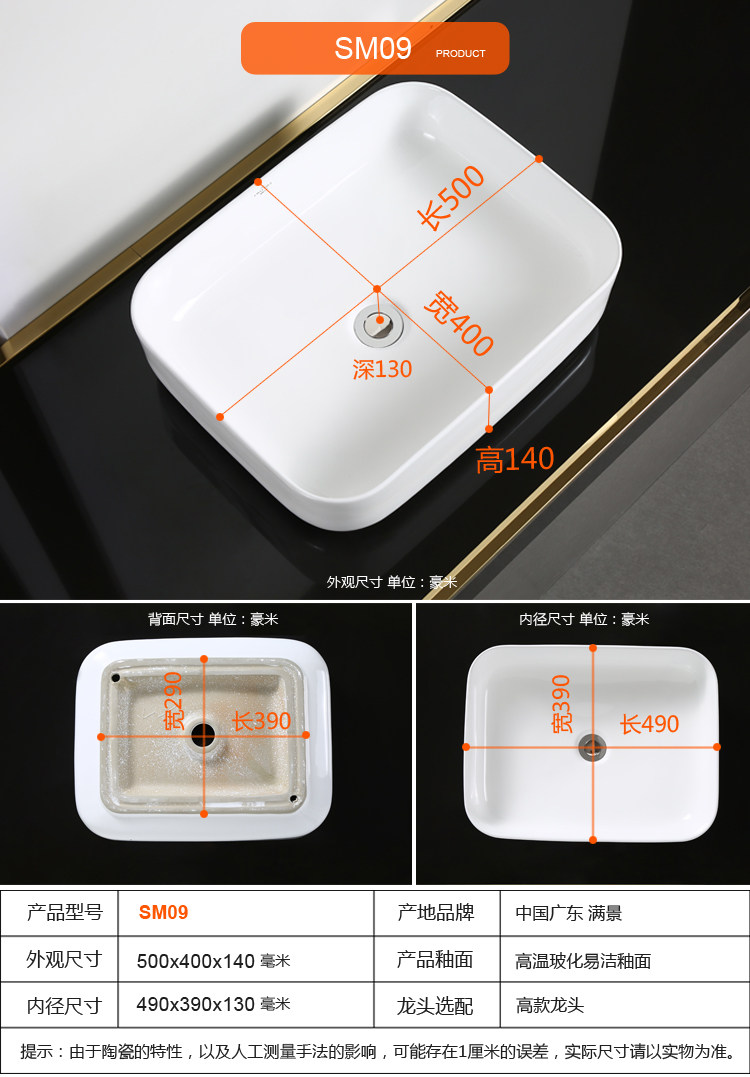 SM09 PRODUCT

长500
宽400
深130
高140

外观尺寸 单位：豪米

背面尺寸 单位：豪米

宽290
长390

内径尺寸 单位：豪米

宽390
长490

| 产品型号 | SM09 | 产地品牌 | 中国广东 满景 |
|---|---|---|---|
| 外观尺寸 | 500x400x140 毫米 | 产品釉面 | 高温玻化易洁釉面 |
| 内径尺寸 | 490x390x130 毫米 | 龙头选配 | 高款龙头 |

提示：由于陶瓷的特性，以及人工测量手法的影响，可能存在1厘米的误差，实际尺寸请以实物为准。