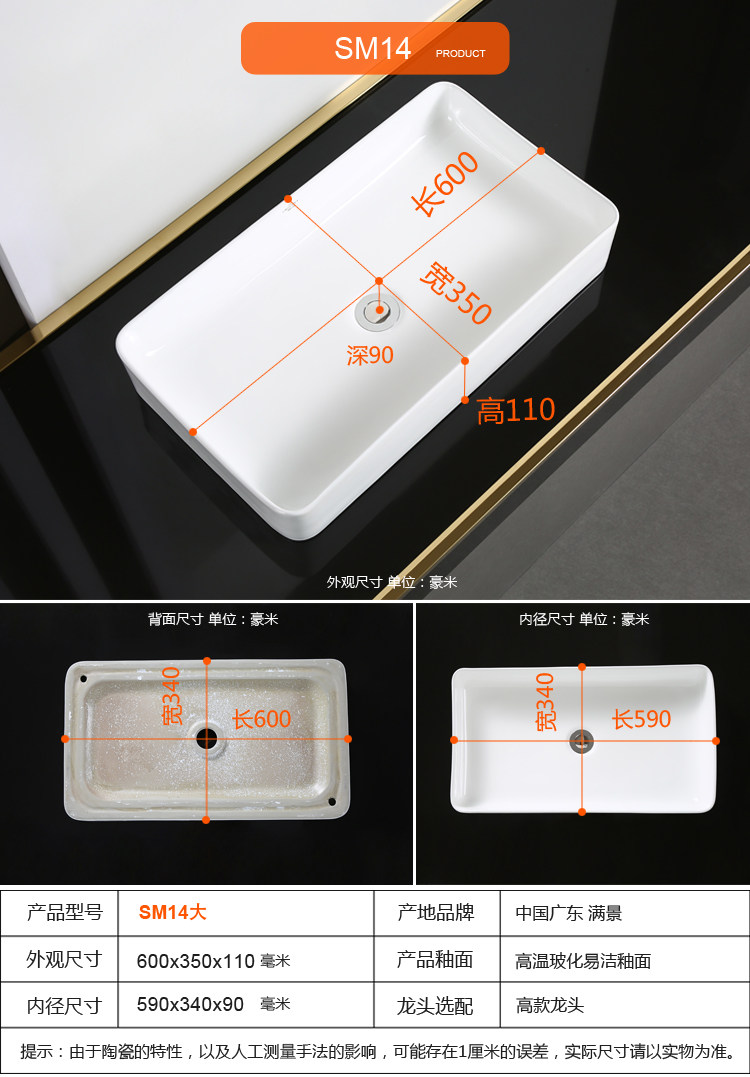 SM14 PRODUCT

长600
宽350
深90
高110

外观尺寸 单位：豪米

背面尺寸 单位：豪米

宽340
长600

内径尺寸 单位：豪米

宽340
长590

| 产品型号 | SM14大 | 产地品牌 | 中国广东 满景 |
|---|---|---|---|
| 外观尺寸 | 600x350x110 毫米 | 产品釉面 | 高温玻化易洁釉面 |
| 内径尺寸 | 590x340x90 毫米 | 龙头选配 | 高款龙头 |

提示：由于陶瓷的特性，以及人工测量手法的影响，可能存在1厘米的误差，实际尺寸请以实物为准。