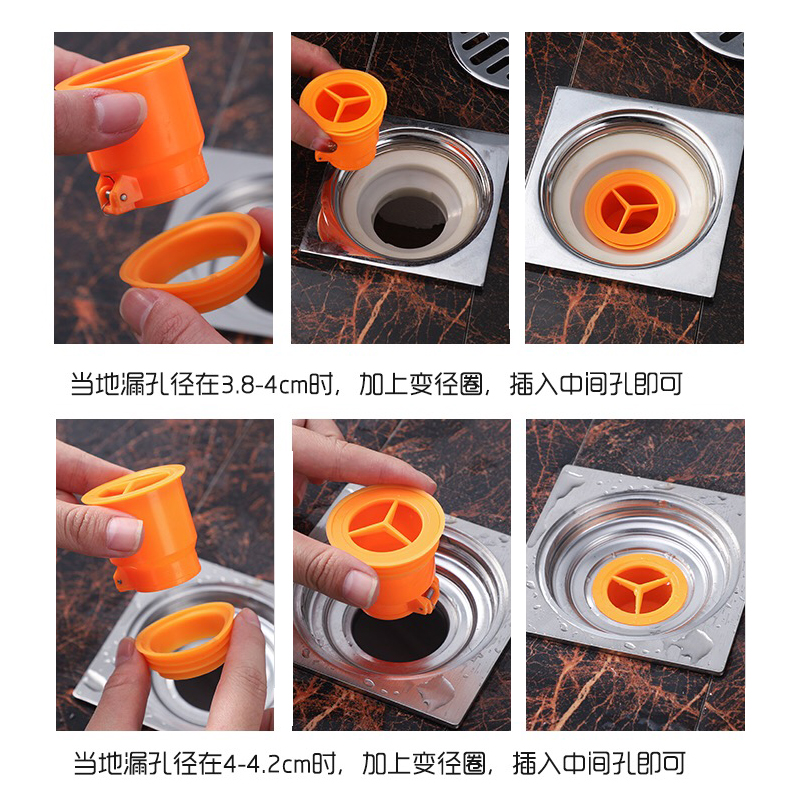 当地漏孔径在3.8-4cm时，加上变径圈，插入中间孔即可

当地漏孔径在4-4.2cm时，加上变径圈，插入中间孔即可