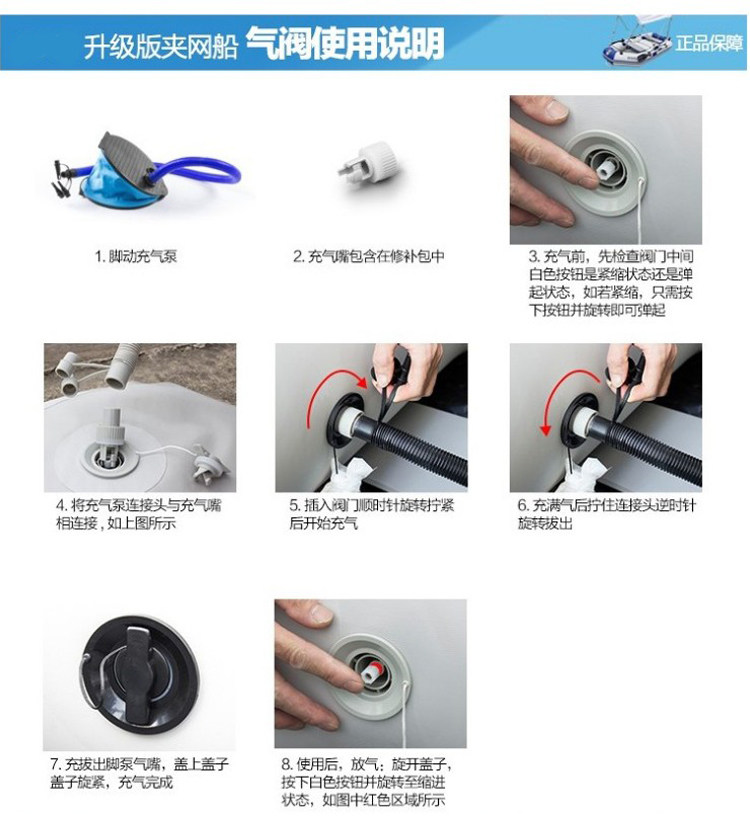 升级版夹网船 气阀使用说明

正品保障

1. 脚动充气泵

2. 充气嘴包含在修补包中

3. 充气前，先检查阀门中间白色按钮是紧缩状态还是弹起状态，如若紧缩，只需按下按钮并旋转即可弹起

4. 将充气泵连接头与充气嘴相连接，如上图所示

5. 插入阀门顺时针旋转拧紧后开始充气

6. 充满气后拧住连接头逆时针旋转拔出

7. 充拔出脚泵气嘴，盖上盖子盖子旋紧，充气完成

8. 使用后，放气：旋开盖子，按下白色按钮并旋转至缩进状态，如图中红色区域所示