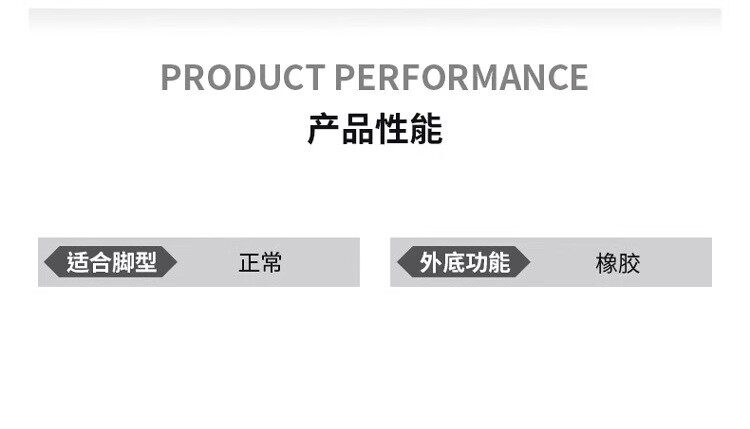 PRODUCT PERFORMANCE
产品性能

适合脚型 正常

外底功能 橡胶