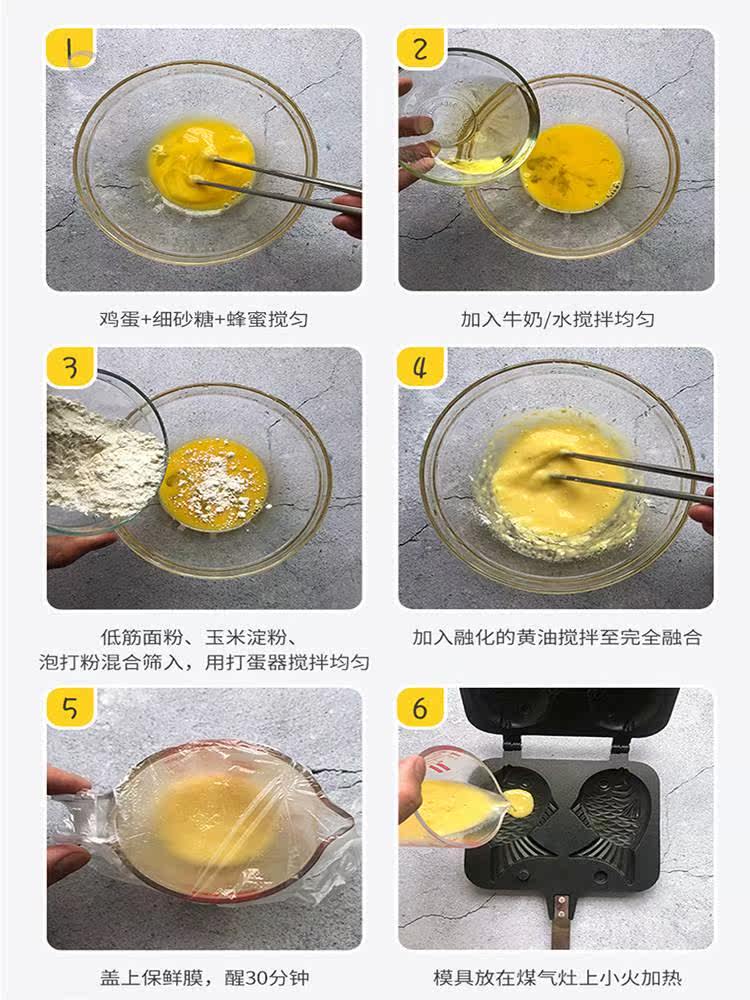 1

鸡蛋+细砂糖+蜂蜜搅匀

2

加入牛奶/水搅拌均匀

3

低筋面粉、玉米淀粉、泡打粉混合筛入，用打蛋器搅拌均匀

4

加入融化的黄油搅拌至完全融合

5

盖上保鲜膜，醒30分钟

6

模具放在煤气灶上小火加热