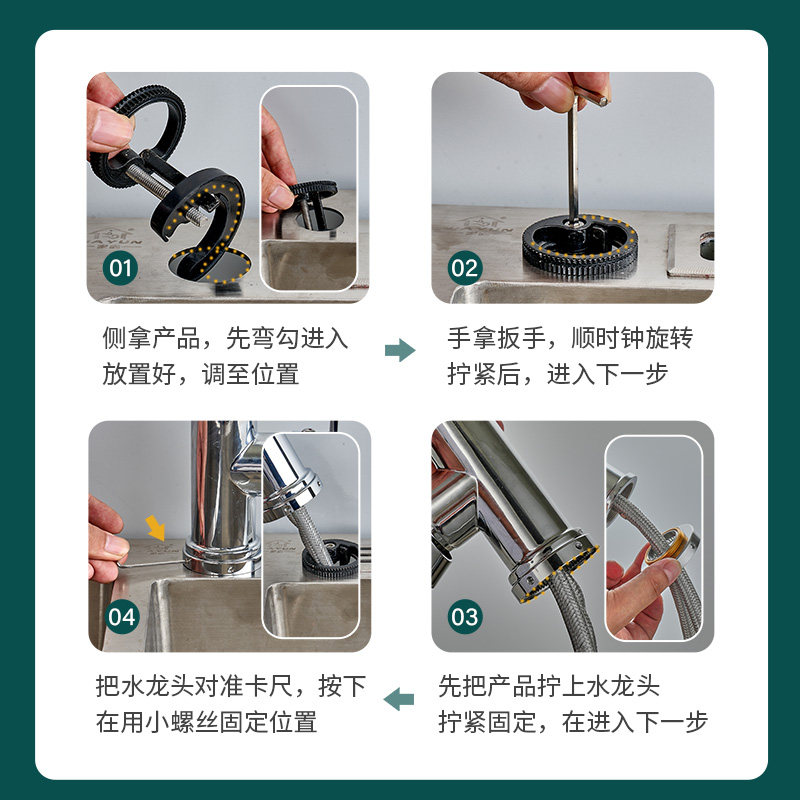 01

侧拿产品，先弯勾进入放置好，调至位置

02

手拿扳手，顺时钟旋转拧紧后，进入下一步

04

把水龙头对准卡尺，按下在用小螺丝固定位置

03

先把产品拧上水龙头拧紧固定，在进入下一步