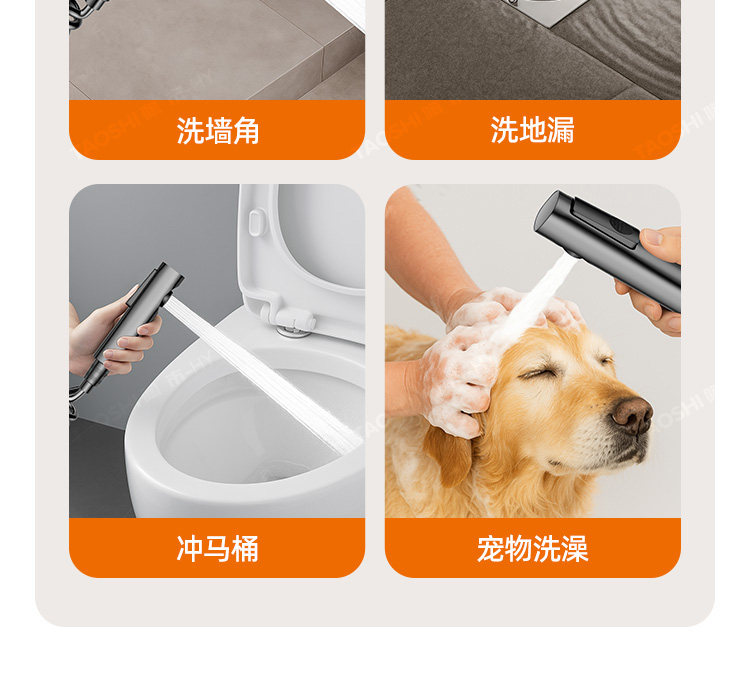 洗墙角

洗地漏

冲马桶

宠物洗澡