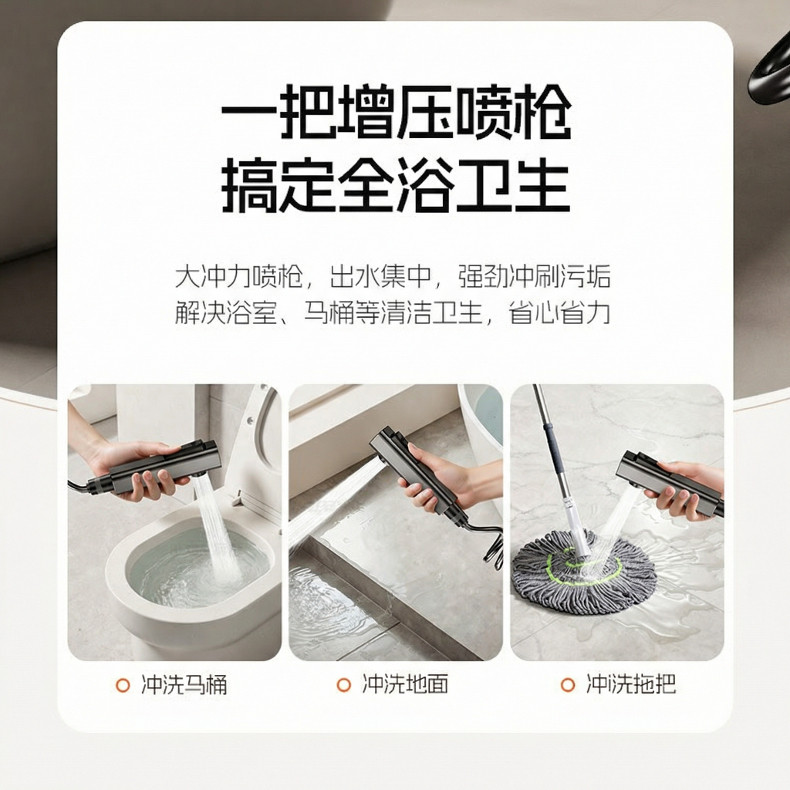 一把增压喷枪
搞定全浴卫生

大冲力喷枪，出水集中，强劲冲刷污垢
解决浴室、马桶等清洁卫生，省心省力

冲洗马桶

冲洗地面

冲洗拖把