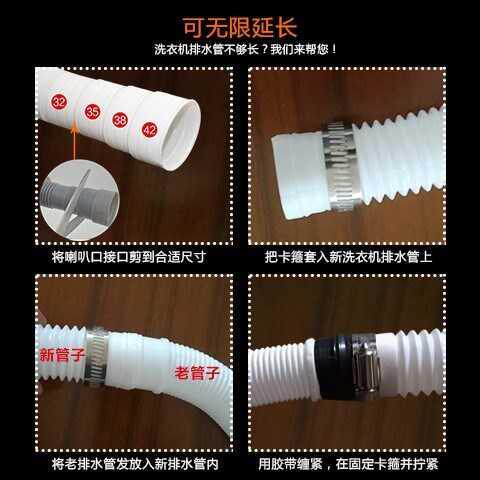 可无限延长

洗衣机排水管不够长？我们来帮您！

32 35 38 42

将喇叭口接口剪到合适尺寸

把卡箍套入新洗衣机排水管上

新管子

老管子

将老排水管发放入新排水管内

用胶带缠紧，在固定卡箍并拧紧