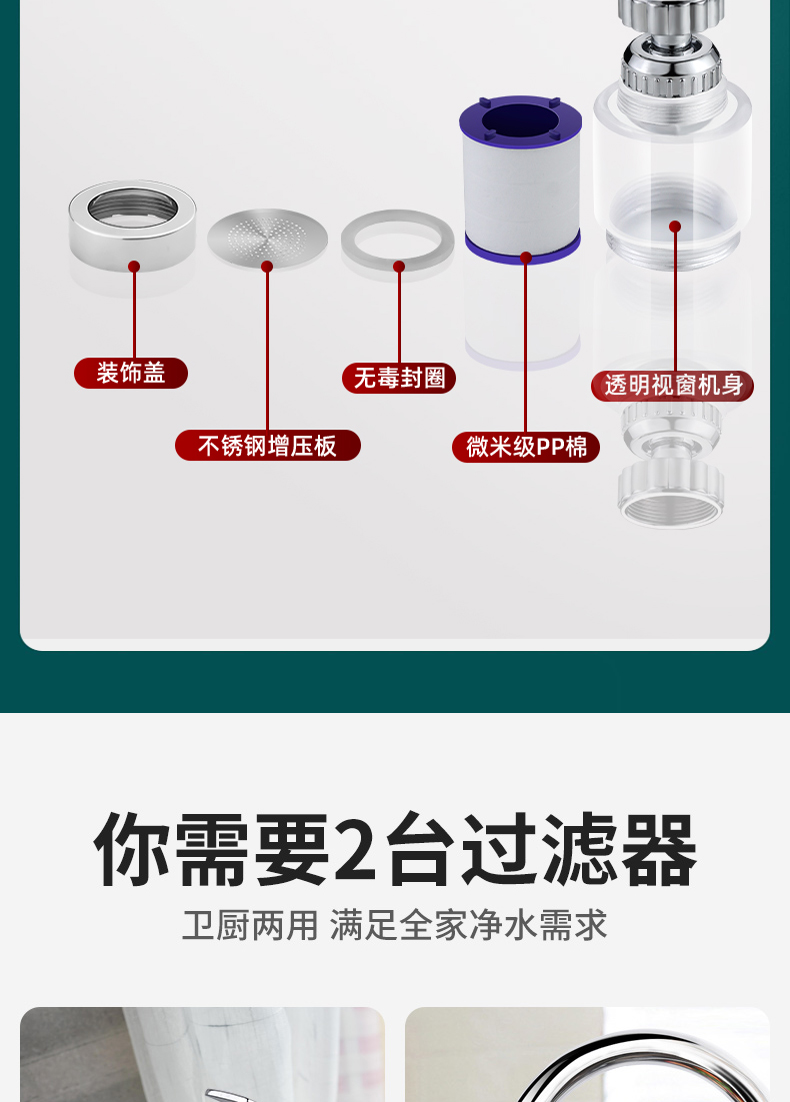 装饰盖

不锈钢增压板

无毒封圈

微米级PP棉

透明视窗机身

你需要2台过滤器

卫厨两用 满足全家净水需求