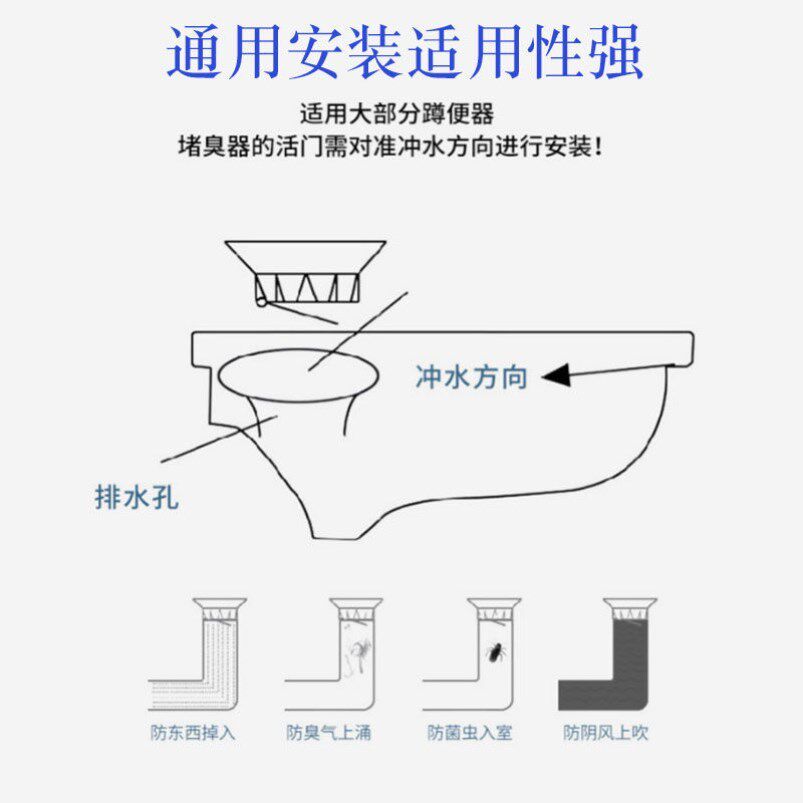 通用安装适用性强

适用大部分蹲便器
堵臭器的活门需对准冲水方向进行安装！

冲水方向

排水孔

防东西掉入

防臭气上涌

防菌虫入室

防阴风上吹