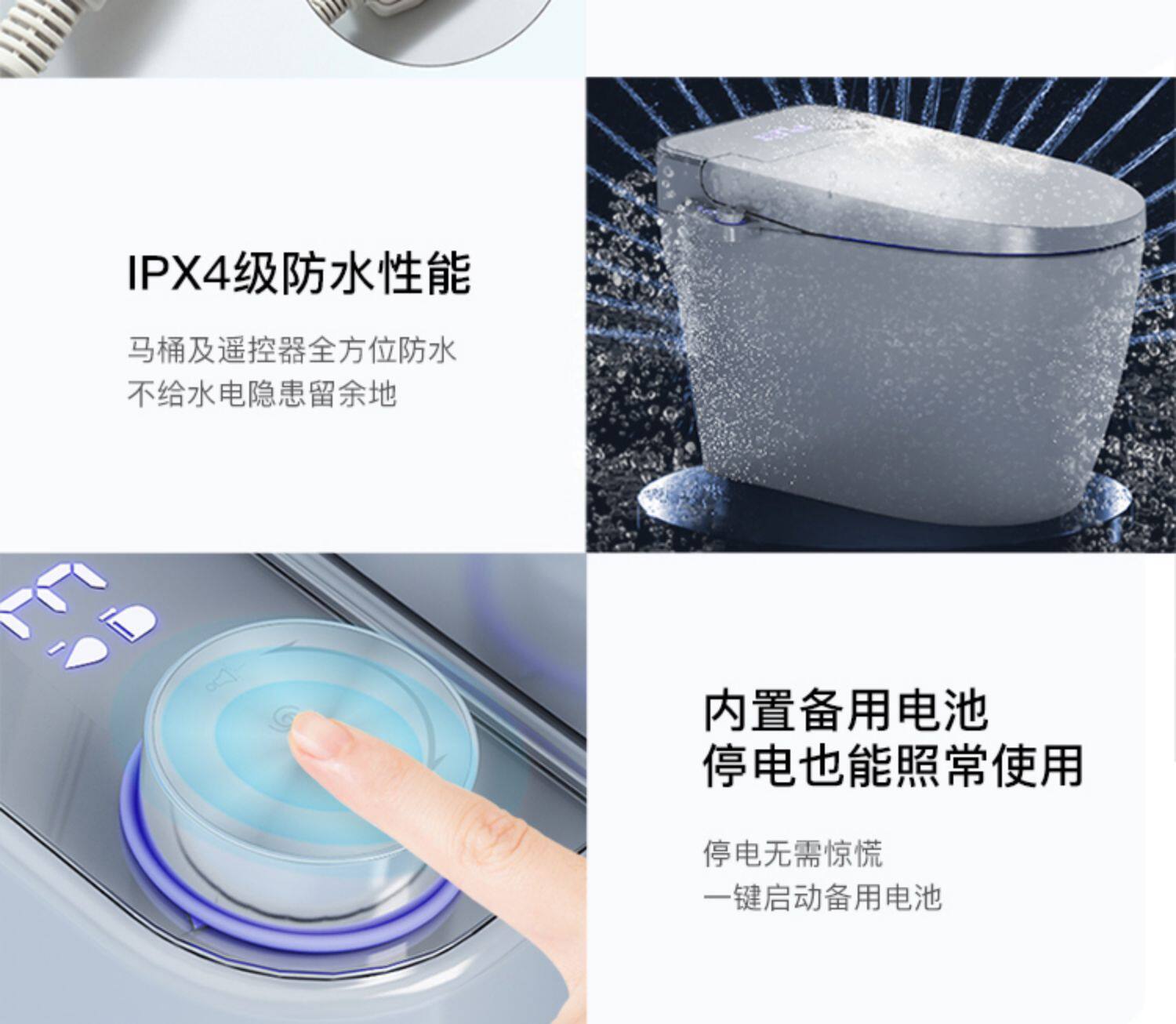 IPX4级防水性能

马桶及遥控器全方位防水
不给水电隐患留余地

内置备用电池
停电也能照常使用

停电无需惊慌
一键启动备用电池