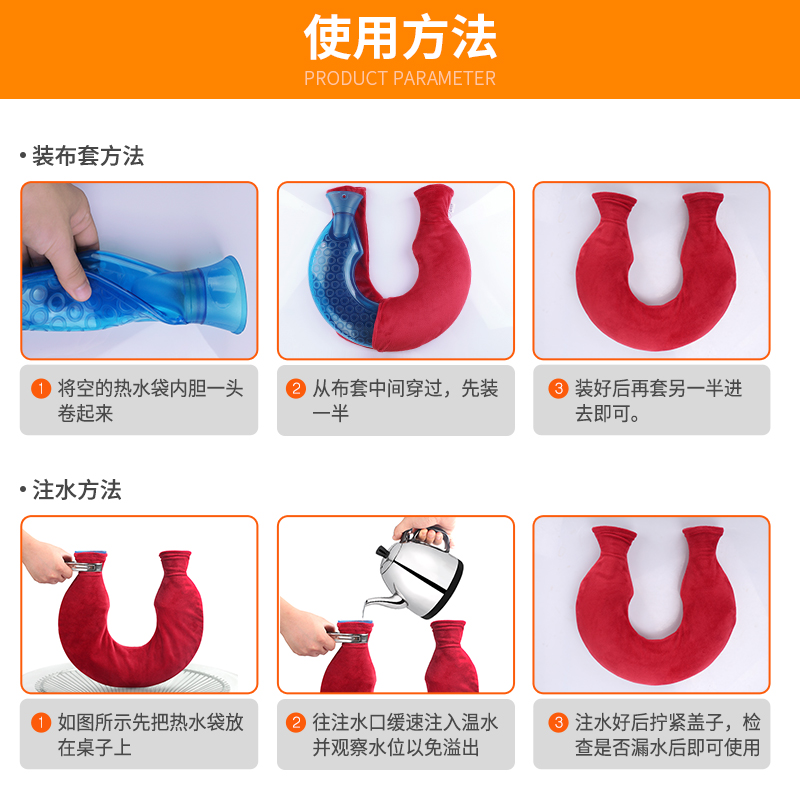 使用方法
PRODUCT PARAMETER

• 装布套方法

1 将空的热水袋内胆一头卷起来

2 从布套中间穿过，先装一半

3 装好后再套另一半进去即可。

• 注水方法

1 如图所示先把热水袋放在桌子上

2 往注水口缓速注入温水并观察水位以免溢出

3 注水好后拧紧盖子，检查是否漏水后即可使用