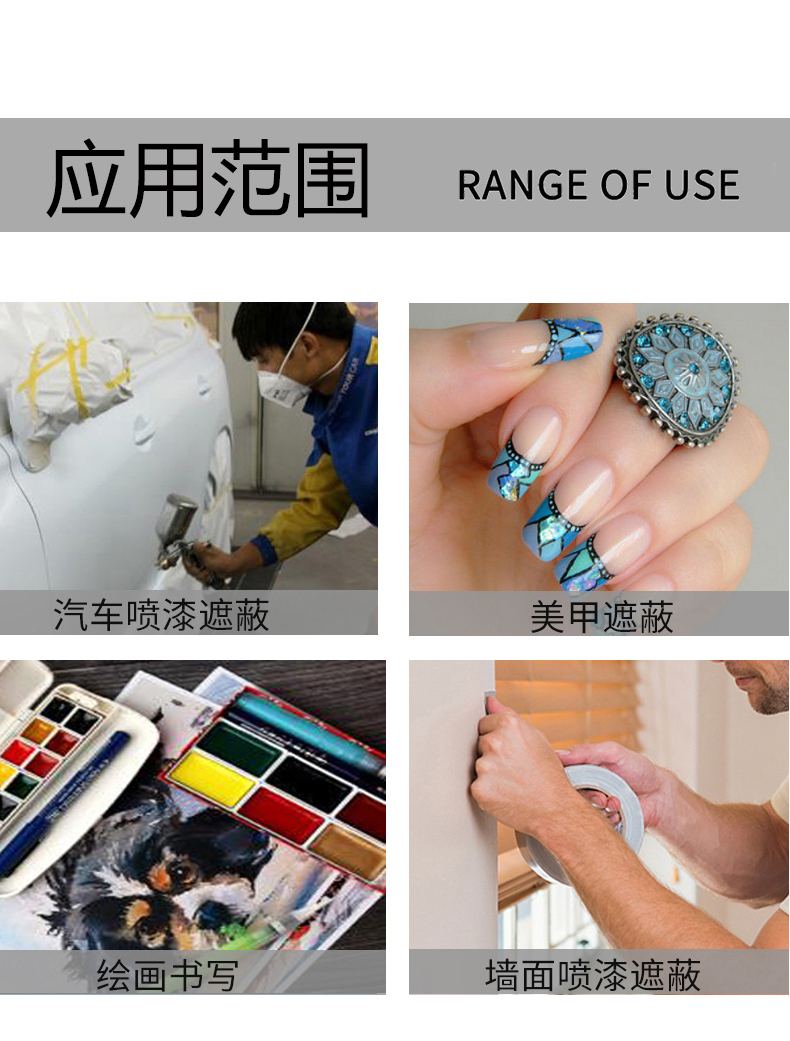 应用范围 RANGE OF USE

汽车喷漆遮蔽

美甲遮蔽

绘画书写

墙面喷漆遮蔽