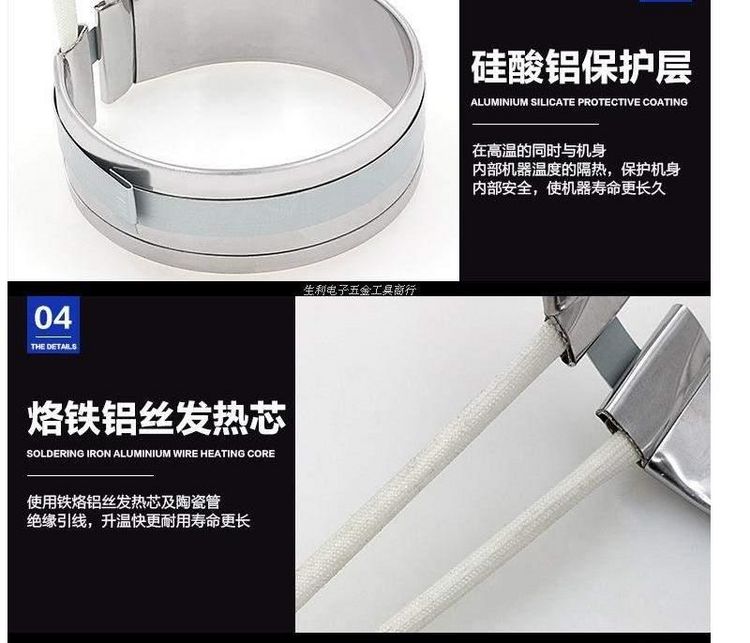 硅酸铝保护层

ALUMINIUM SILICATE PROTECTIVE COATING

在高温的同时与机身
内部机器温度的隔热，保护机身
内部安全，使机器寿命更长久

生利电子五金工具商行

04
THE DETAILS

烙铁铝丝发热芯

SOLDERING IRON ALUMINIUM WIRE HEATING CORE

使用铁烙铝丝发热芯及陶瓷管
绝缘引线，升温快更耐用寿命更长