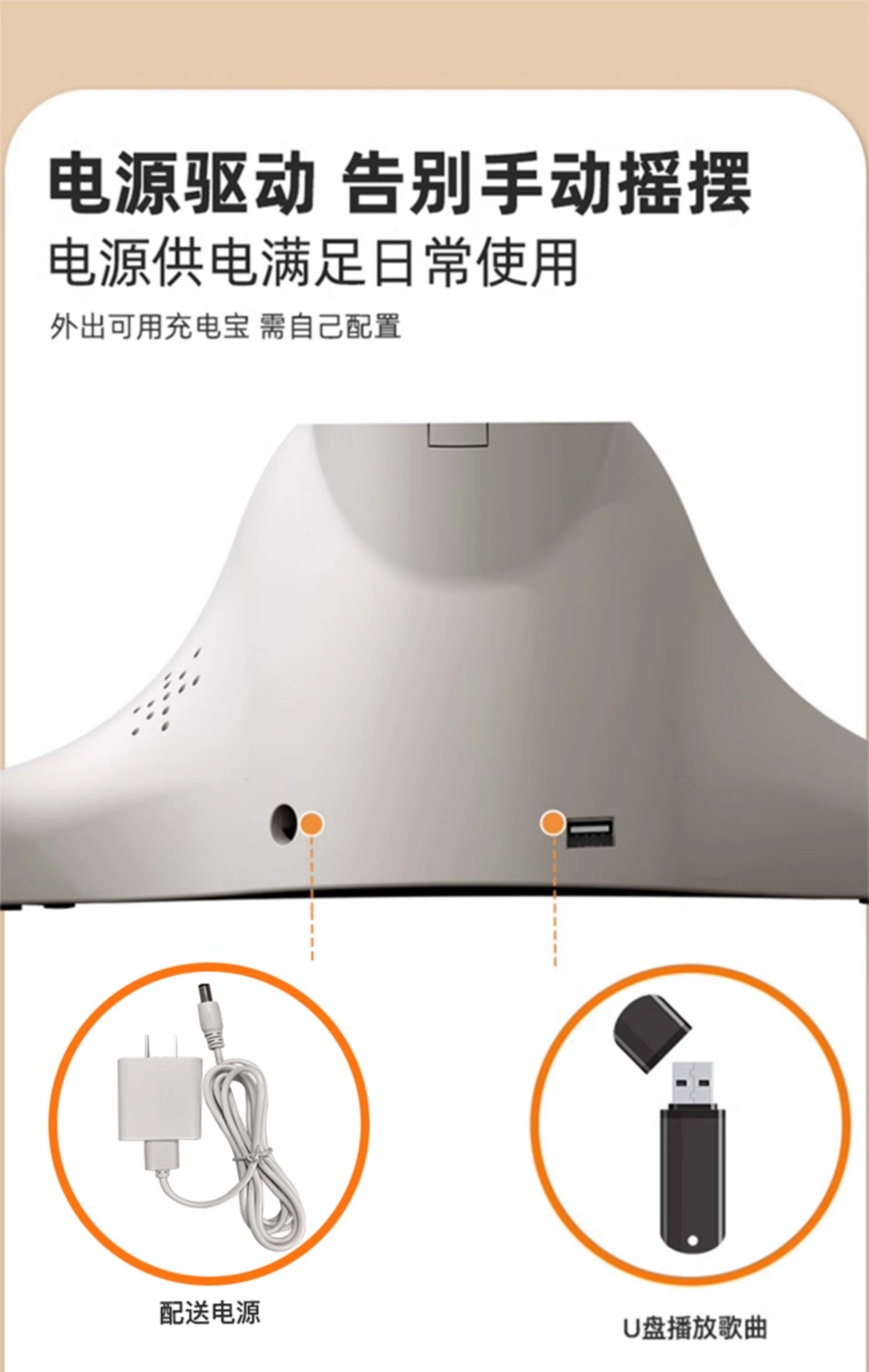 电源驱动 告别手动摇摆

电源供电满足日常使用

外出可用充电宝 需自己配置

配送电源

U盘播放歌曲