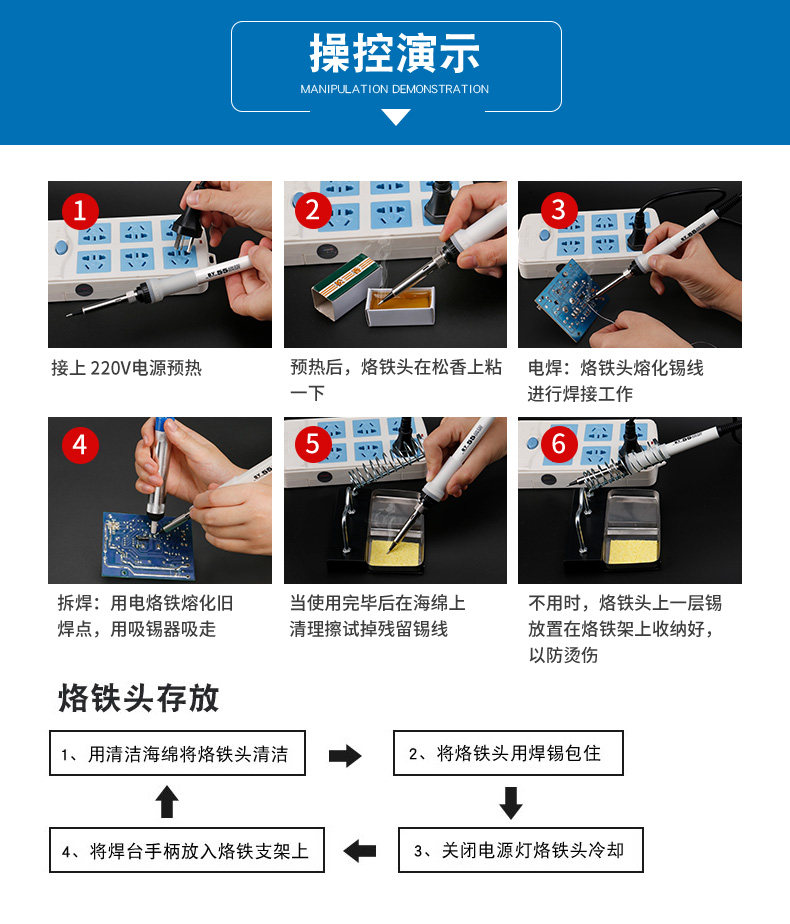 操控演示
MANIPULATION DEMONSTRATION

1
接上 220V电源预热

2
预热后，烙铁头在松香上粘一下

3
电焊：烙铁头熔化锡线进行焊接工作

4
拆焊：用电烙铁熔化旧焊点，用吸锡器吸走

5
当使用完毕后在海绵上清理擦试掉残留锡线

6
不用时，烙铁头上一层锡放置在烙铁架上收纳好，以防烫伤

烙铁头存放

1、用清洁海绵将烙铁头清洁

2、将烙铁头用焊锡包住

3、关闭电源灯烙铁头冷却

4、将焊台手柄放入烙铁支架上