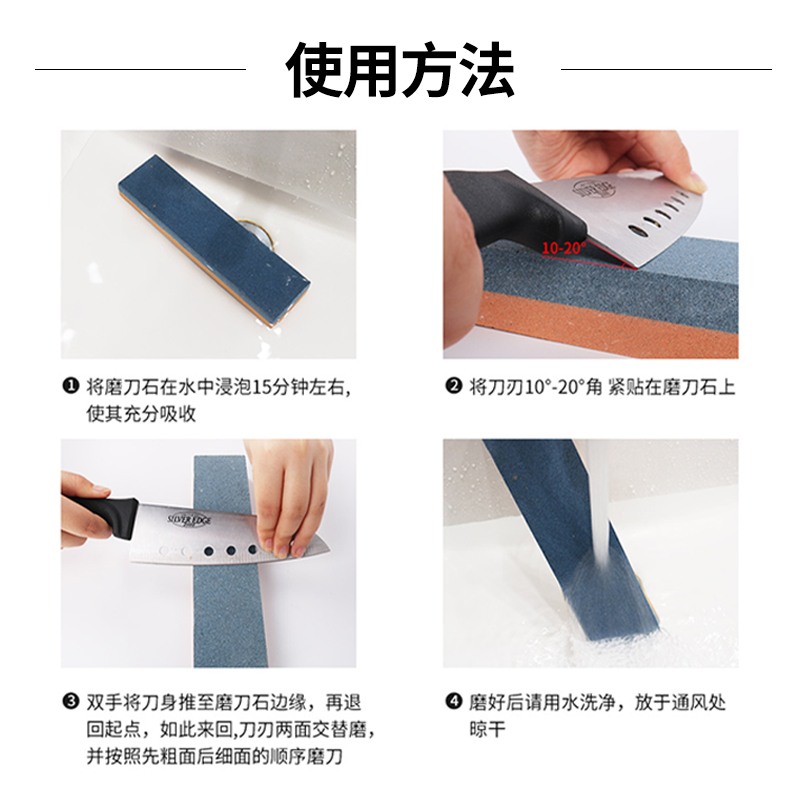 使用方法

10-20°

❶ 将磨刀石在水中浸泡15分钟左右，使其充分吸收

❷ 将刀刃10°-20°角 紧贴在磨刀石上

SILVER EDGE

❸ 双手将刀身推至磨刀石边缘，再退回起点，如此来回,刀刃两面交替磨，并按照先粗面后细面的顺序磨刀

❹ 磨好后请用水洗净，放于通风处晾干