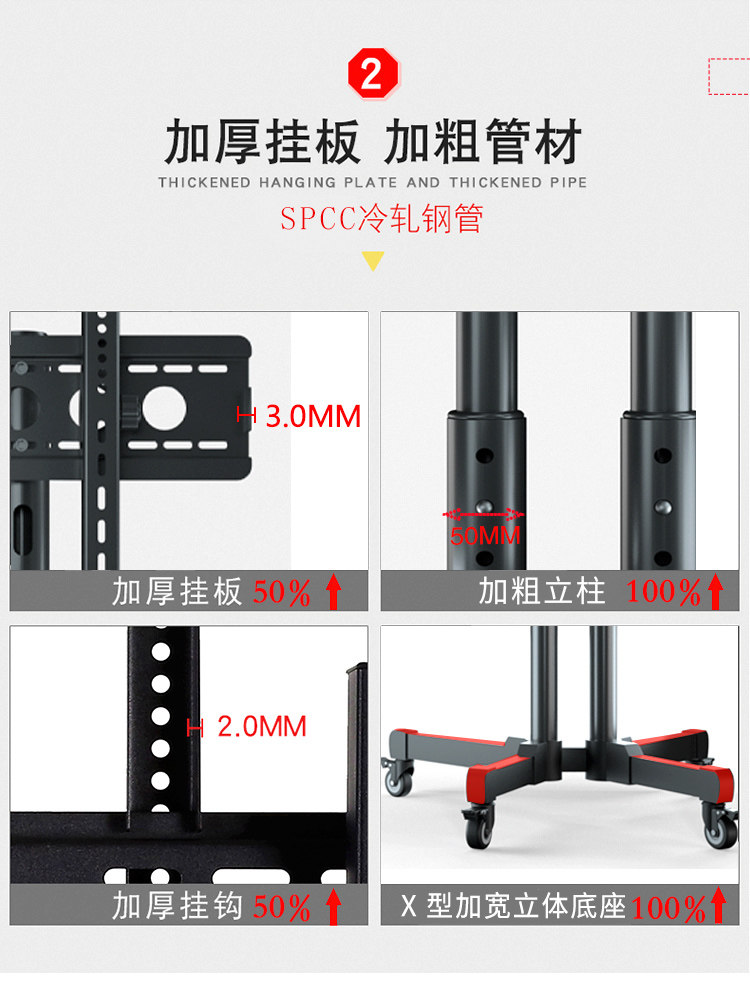 2

加厚挂板 加粗管材

THICKENED HANGING PLATE AND THICKENED PIPE

SPCC冷轧钢管

3.0MM

加厚挂板 50%

50MM

加粗立柱 100%

2.0MM

加厚挂钩 50%

X 型加宽立体底座 100%