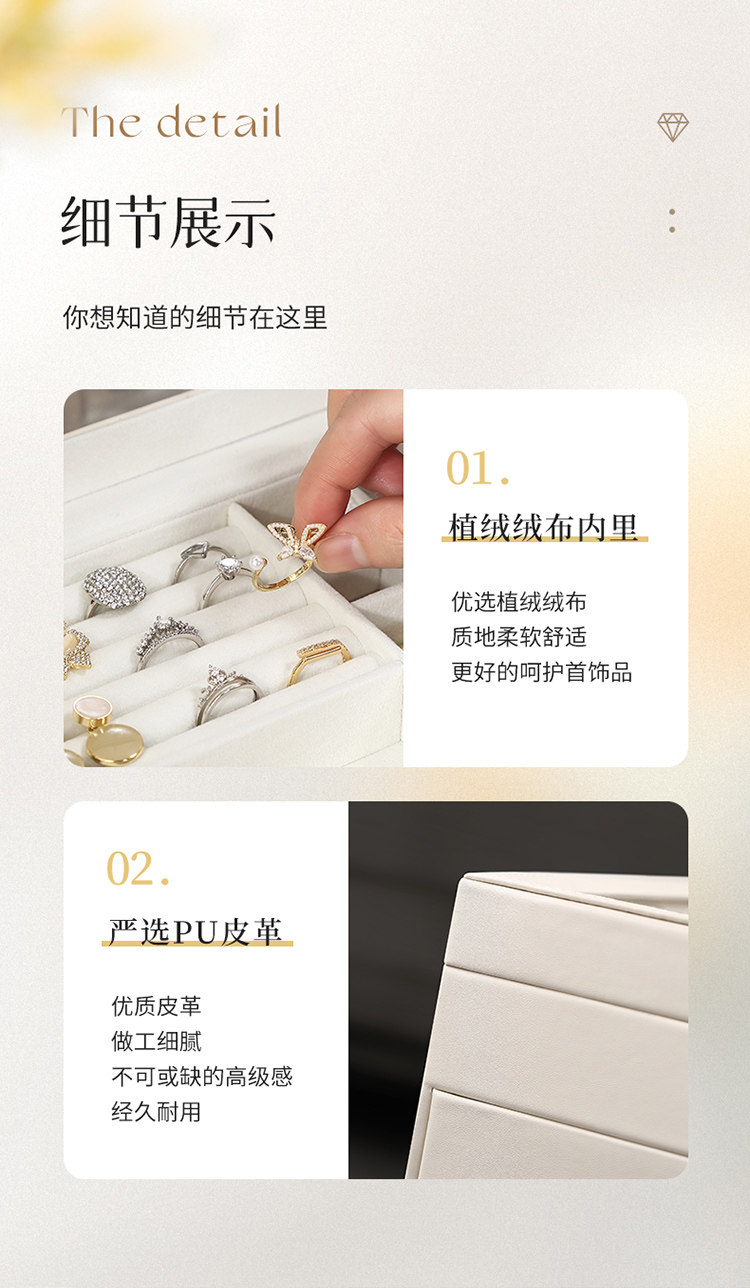 The detail

细节展示

你想知道的细节在这里

01.

植绒绒布内里

优选植绒绒布
质地柔软舒适
更好的呵护首饰品

02.

严选PU皮革

优质皮革
做工细腻
不可或缺的高级感
经久耐用