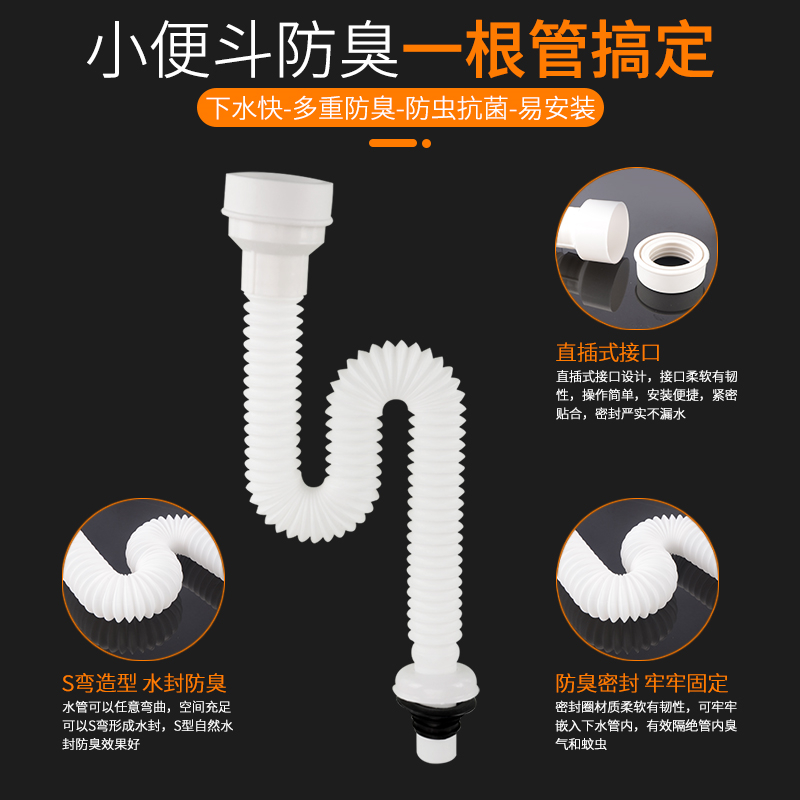 小便斗防臭一根管搞定

下水快-多重防臭-防虫抗菌-易安装

直插式接口

直插式接口设计，接口柔软有韧性，操作简单，安装便捷，紧密贴合，密封严实不漏水

S弯造型 水封防臭

水管可以任意弯曲，空间充足可以S弯形成水封，S型自然水封防臭效果好

防臭密封 牢牢固定

密封圈材质柔软有韧性，可牢牢嵌入下水管内，有效隔绝管内臭气和蚊虫