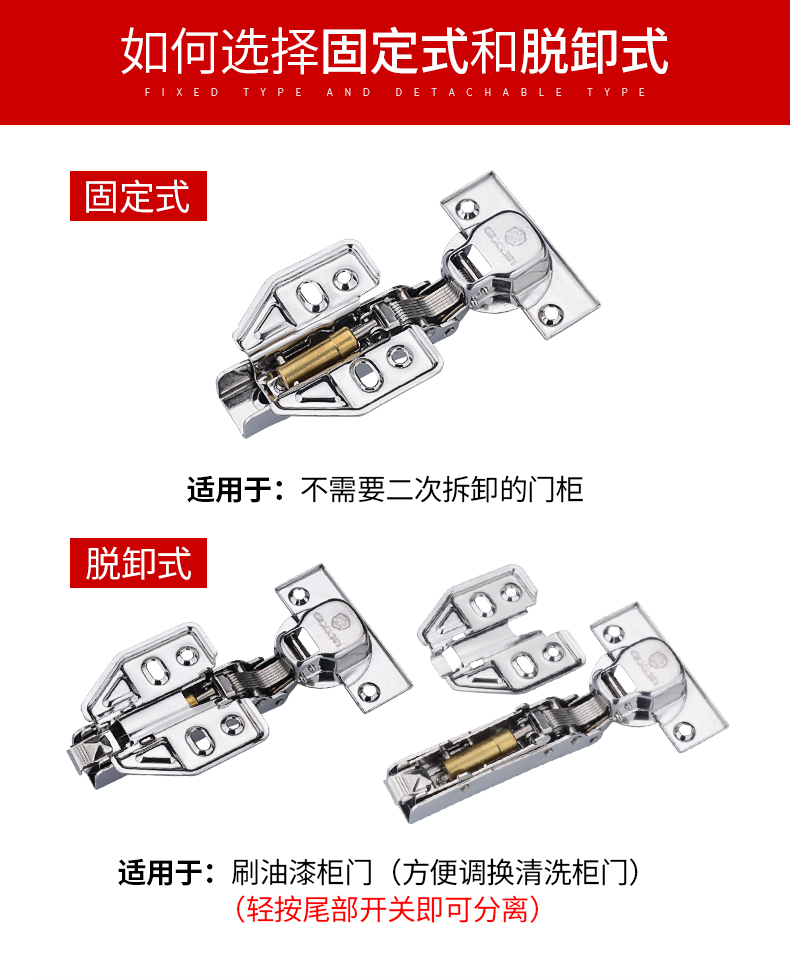 如何选择固定式和脱卸式

FIXED TYPE AND DETACHABLE TYPE

固定式

适用于：不需要二次拆卸的门柜

脱卸式

适用于：刷油漆柜门（方便调换清洗柜门）
（轻按尾部开关即可分离）