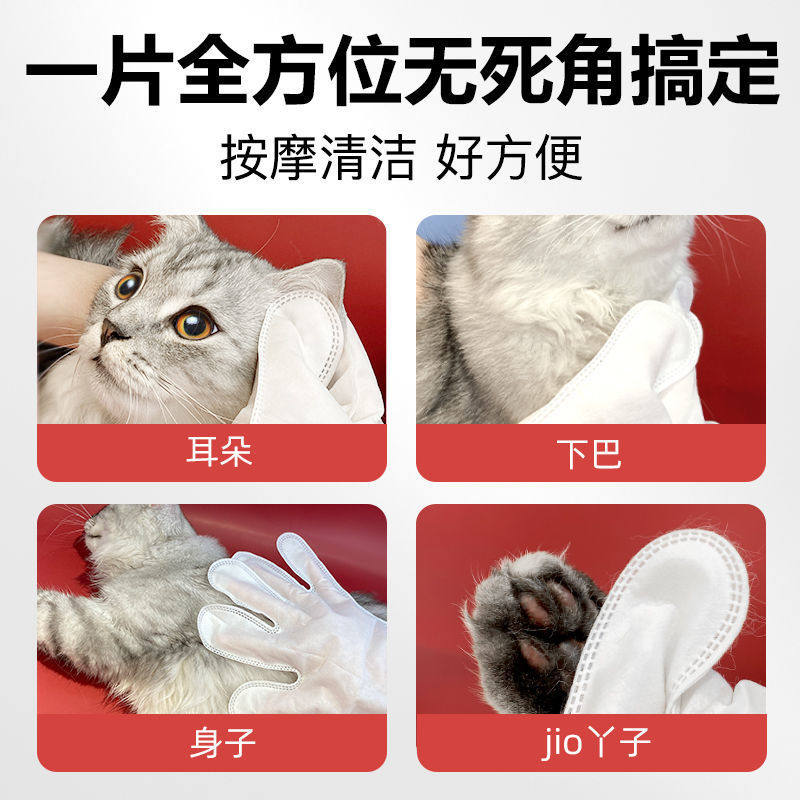 一片全方位无死角搞定

按摩清洁 好方便

耳朵

下巴

身子

jio丫子