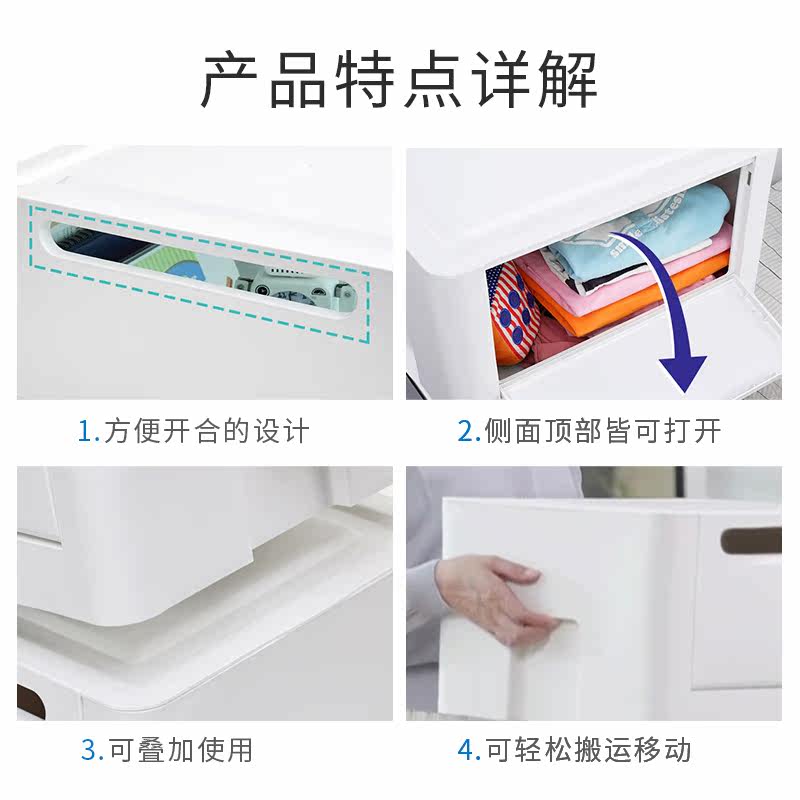 产品特点详解

1.方便开合的设计

2.侧面顶部皆可打开

3.可叠加使用

4.可轻松搬运移动