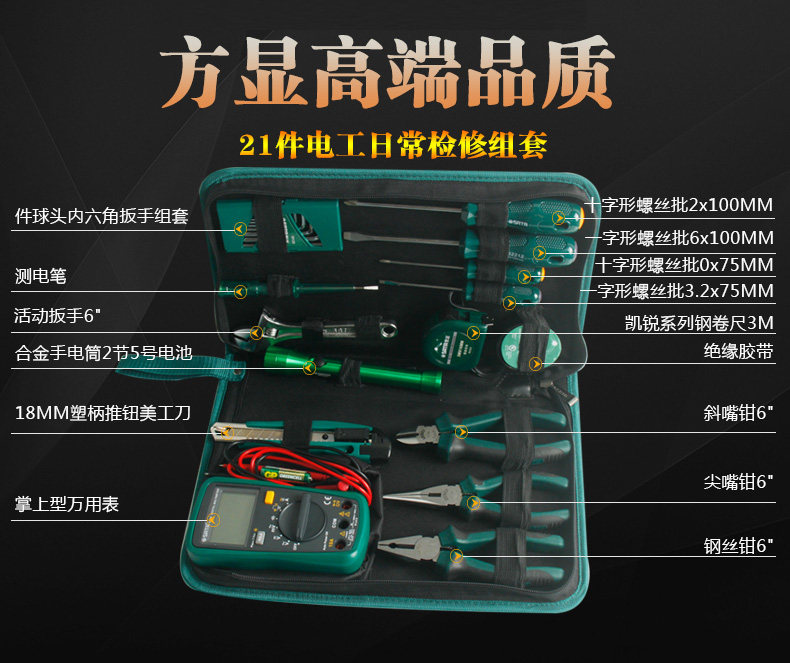 方显高端品质

21件电工日常检修组套

件球头内六角扳手组套

测电笔

活动扳手6"

合金手电筒2节5号电池

18MM塑柄推钮美工刀

掌上型万用表

十字形螺丝批2x100MM

一字形螺丝批6x100MM

十字形螺丝批0x75MM

一字形螺丝批3.2x75MM

凯锐系列钢卷尺3M

绝缘胶带

斜嘴钳6"

尖嘴钳6"

钢丝钳6"