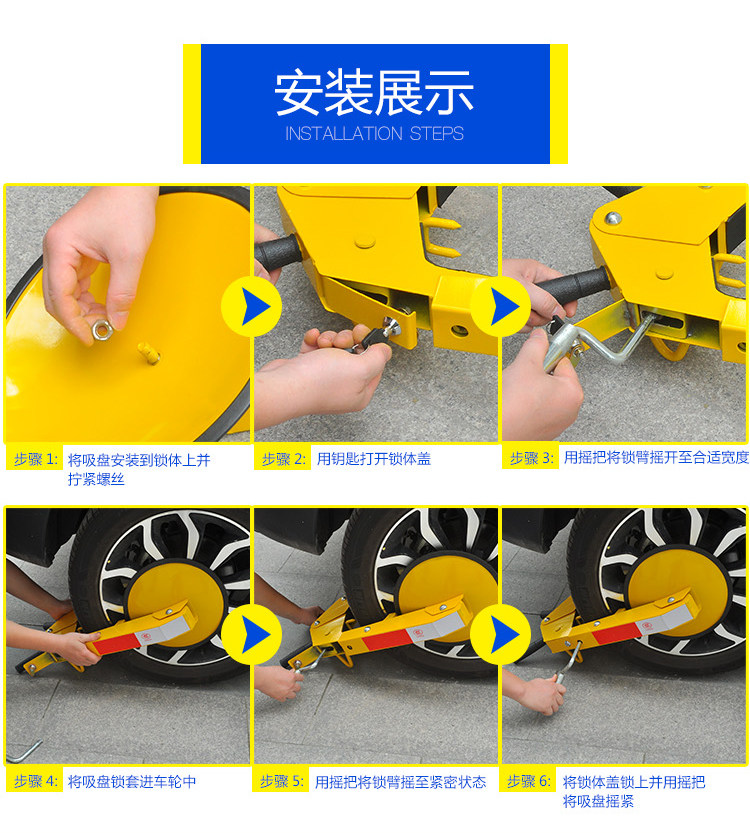 安装展示
INSTALLATION STEPS

步骤 1: 将吸盘安装到锁体上并拧紧螺丝

步骤 2: 用钥匙打开锁体盖

步骤 3: 用摇把将锁臂摇开至合适宽度

步骤 4: 将吸盘锁套进车轮中

步骤 5: 用摇把将锁臂摇至紧密状态

步骤 6: 将锁体盖锁上并用摇把将吸盘摇紧