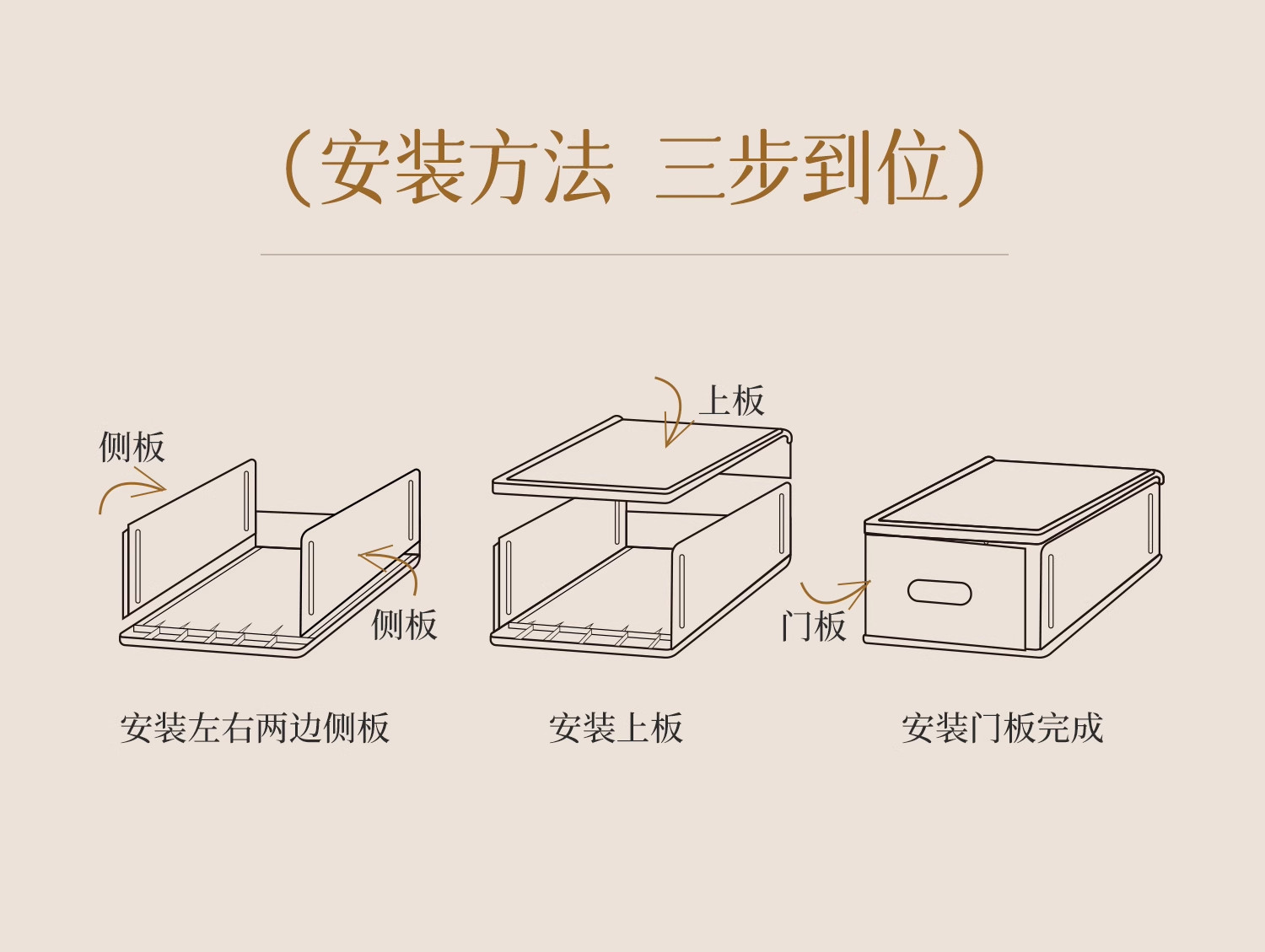 （安装方法 三步到位）

侧板

侧板

上板

门板

安装左右两边侧板

安装上板

安装门板完成