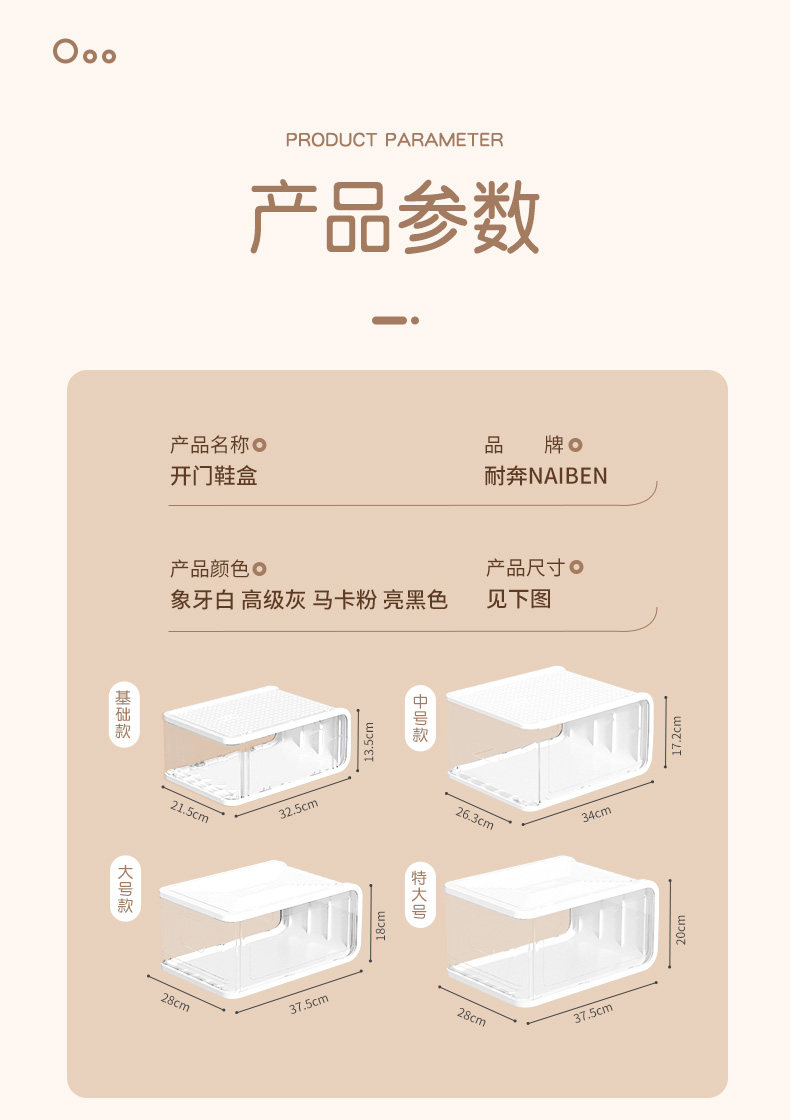 PRODUCT PARAMETER

产品参数

产品名称
开门鞋盒

品　　牌
耐奔NAIBEN

产品颜色
象牙白 高级灰 马卡粉 亮黑色

产品尺寸
见下图

基础款
13.5cm
21.5cm
32.5cm

中号款
17.2cm
26.3cm
34cm

大号款
18cm
28cm
37.5cm

特大号
20cm
28cm
37.5cm