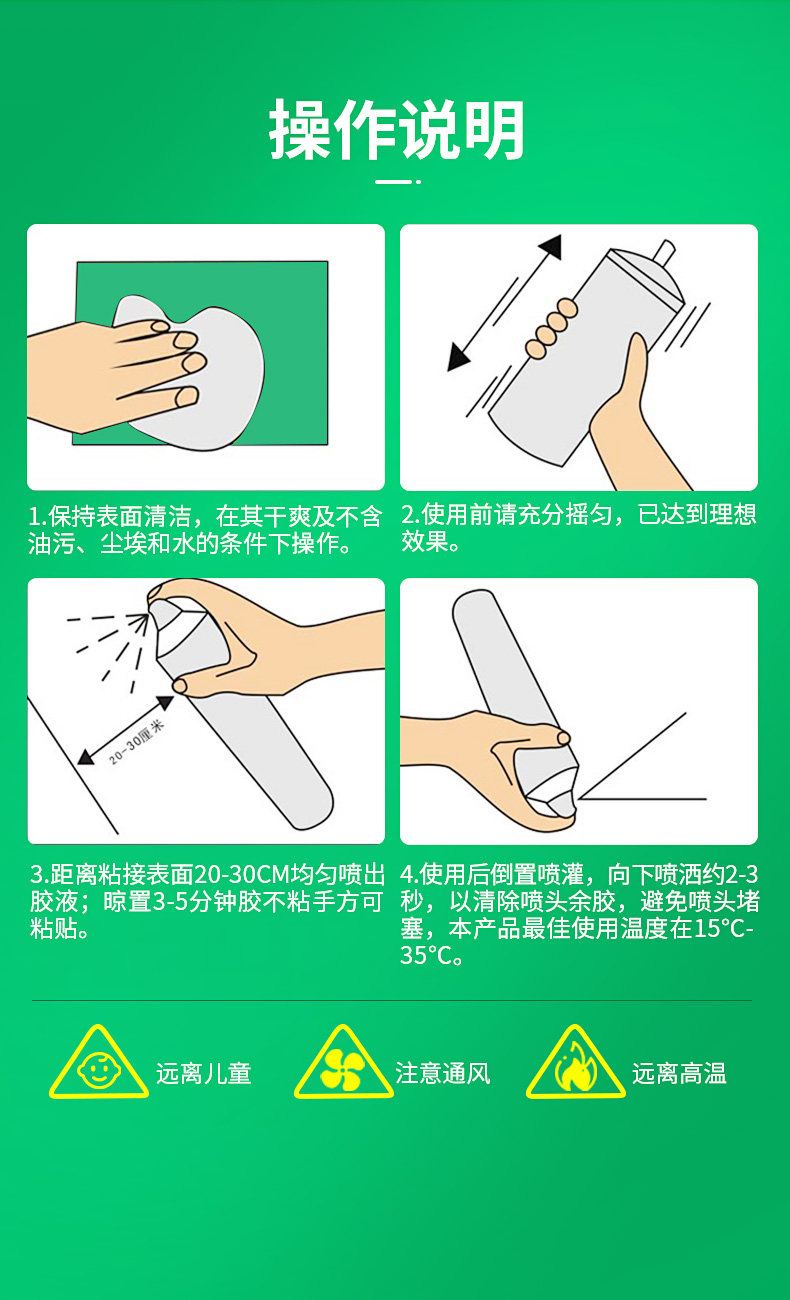 操作说明

1.保持表面清洁，在其干爽及不含油污、尘埃和水的条件下操作。

2.使用前请充分摇匀，已达到理想效果。

20-30厘米

3.距离粘接表面20-30CM均匀喷出胶液；晾置3-5分钟胶不粘手方可粘贴。

4.使用后倒置喷灌，向下喷洒约2-3秒，以清除喷头余胶，避免喷头堵塞，本产品最佳使用温度在15°C-35°C。

远离儿童

注意通风

远离高温