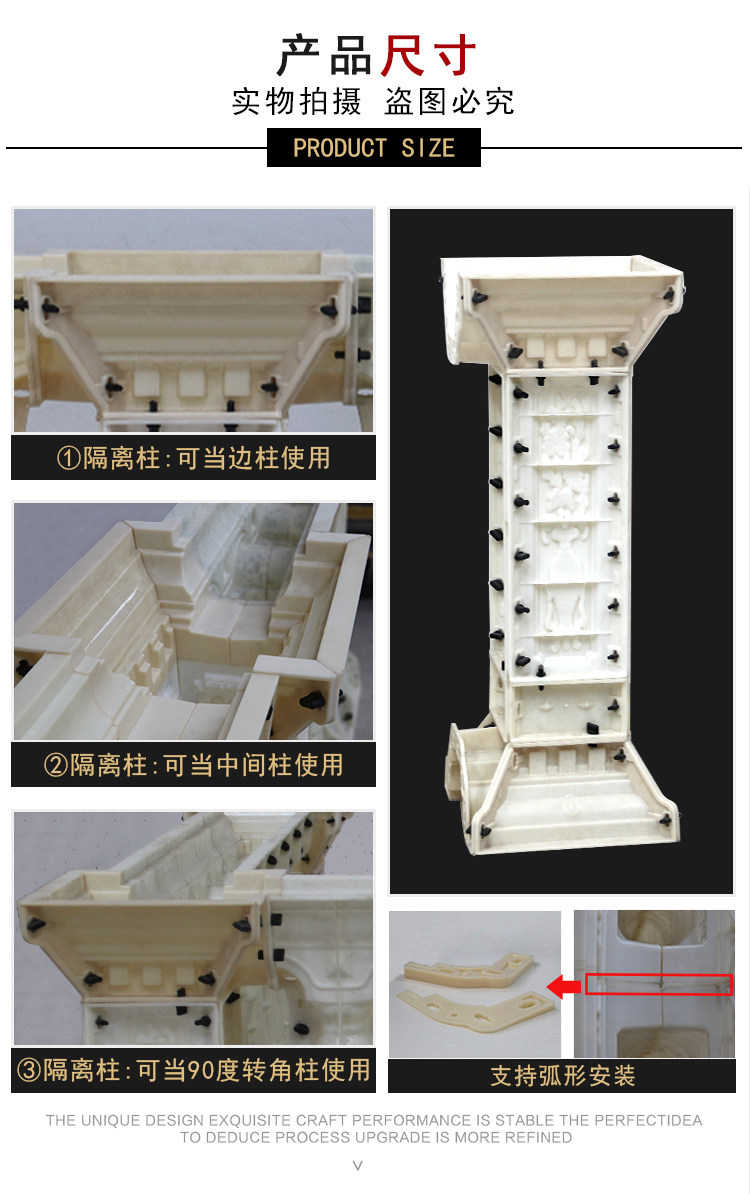 产品尺寸
实物拍摄 盗图必究
PRODUCT SIZE

①隔离柱:可当边柱使用

②隔离柱:可当中间柱使用

③隔离柱:可当90度转角柱使用

支持弧形安装

THE UNIQUE DESIGN EXQUISITE CRAFT PERFORMANCE IS STABLE THE PERFECTIDEA
TO DEDUCE PROCESS UPGRADE IS MORE REFINED

V