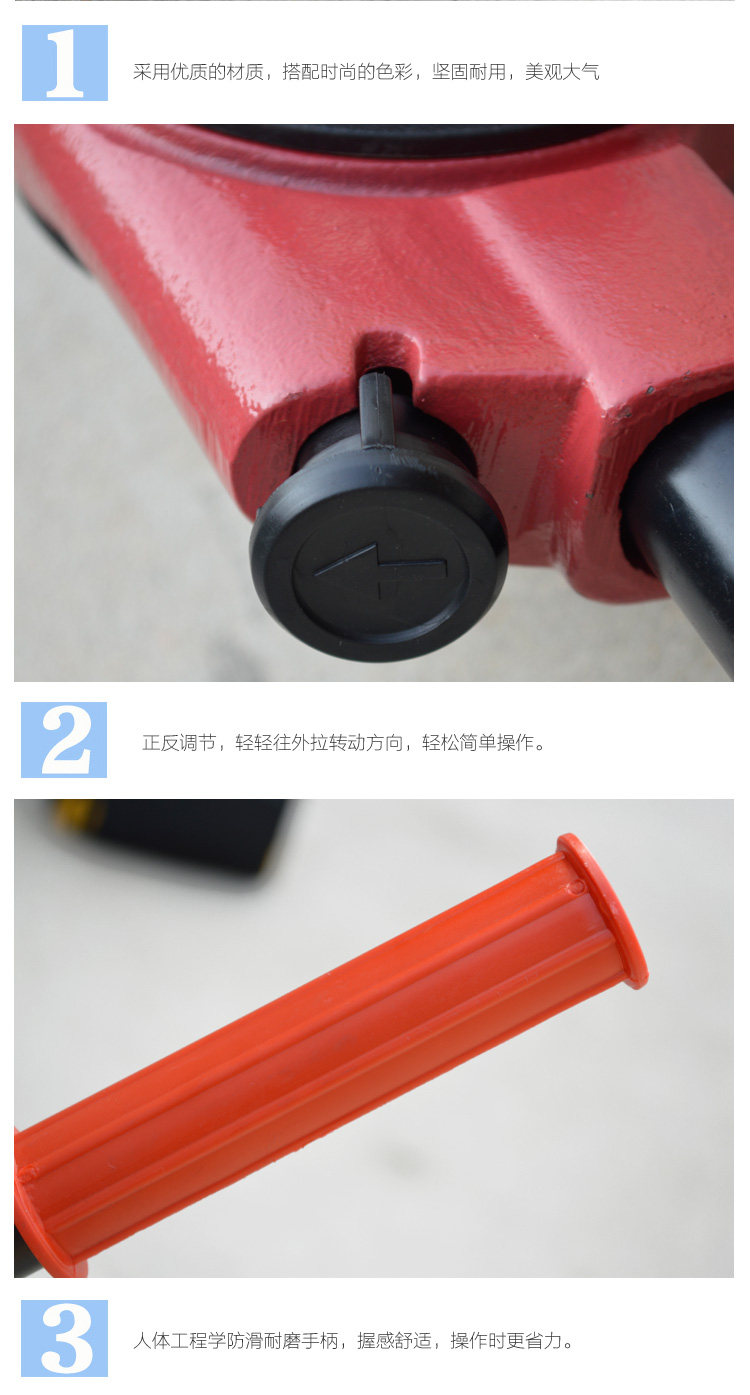 1

采用优质的材质，搭配时尚的色彩，坚固耐用，美观大气

2

正反调节，轻轻往外拉转动方向，轻松简单操作。

3

人体工程学防滑耐磨手柄，握感舒适，操作时更省力。