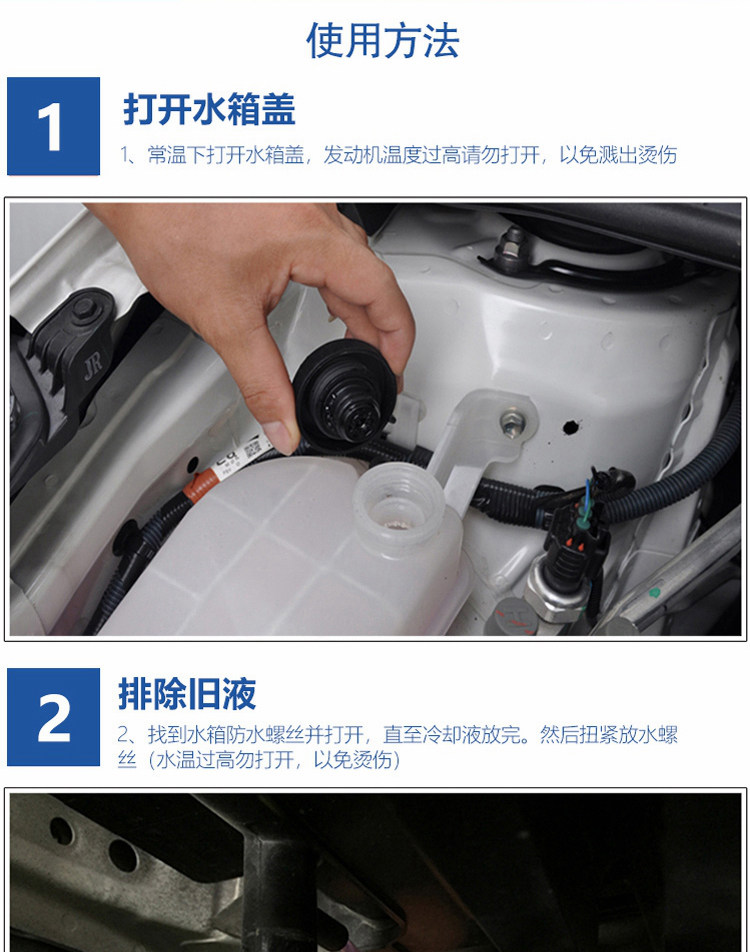 使用方法

1

打开水箱盖

1、常温下打开水箱盖，发动机温度过高请勿打开，以免溅出烫伤

JR

2

排除旧液

2、找到水箱防水螺丝并打开，直至冷却液放完。然后扭紧放水螺丝（水温过高勿打开，以免烫伤）