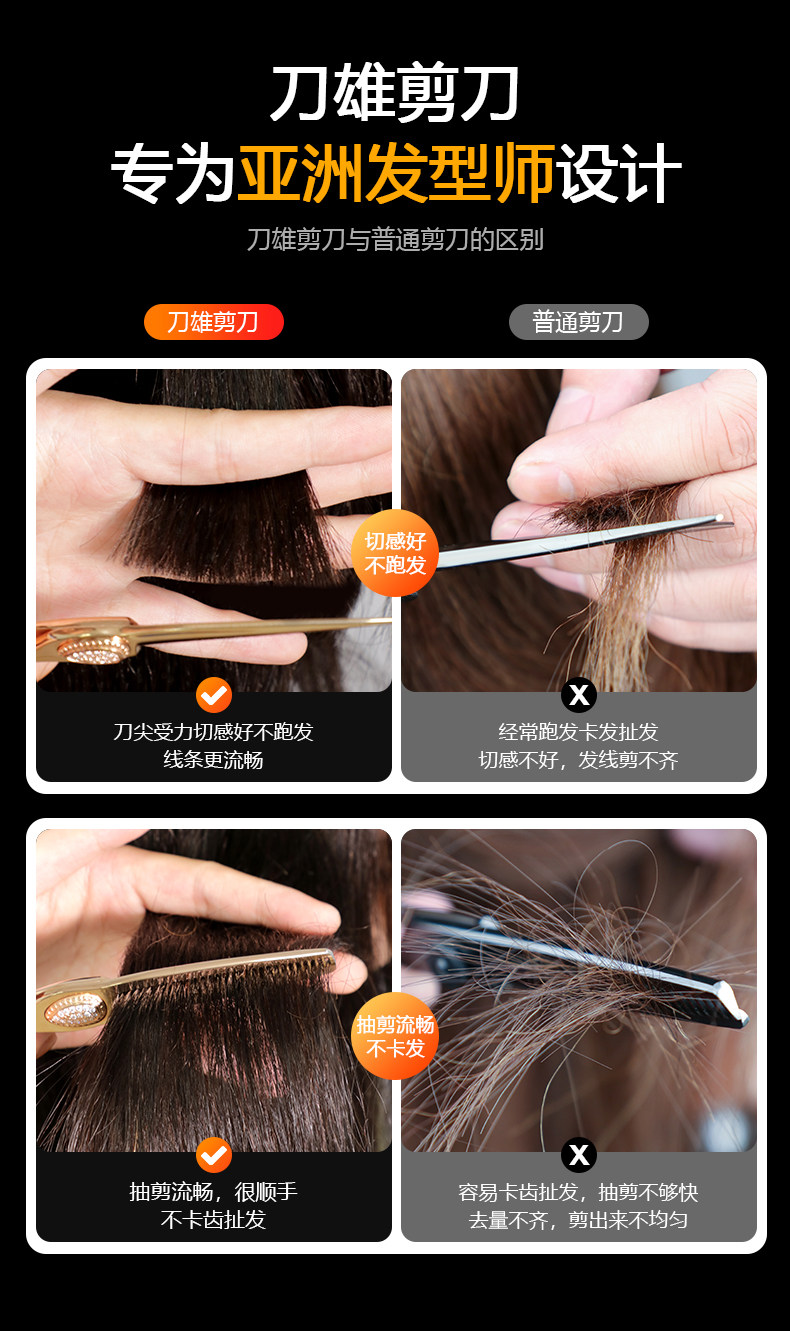 刀雄剪刀
专为亚洲发型师设计
刀雄剪刀与普通剪刀的区别

刀雄剪刀
普通剪刀

切感好
不跑发

刀尖受力切感好不跑发
线条更流畅

X
经常跑发卡发扯发
切感不好，发线剪不齐

抽剪流畅
不卡发

抽剪流畅，很顺手
不卡齿扯发

X
容易卡齿扯发，抽剪不够快
去量不齐，剪出来不均匀