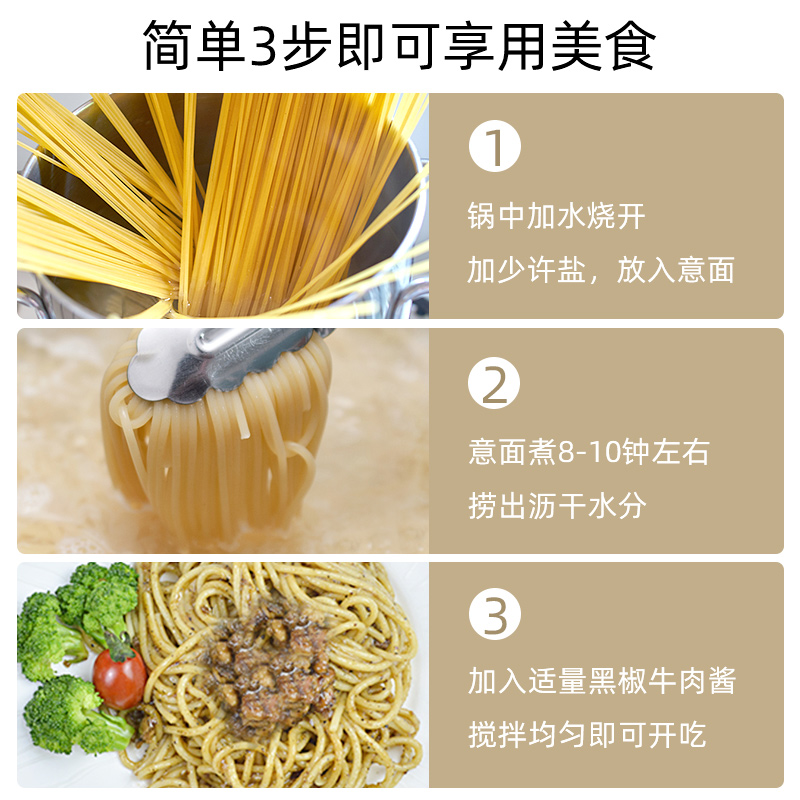 简单3步即可享用美食

1

锅中加水烧开

加少许盐，放入意面

2

意面煮8-10钟左右

捞出沥干水分

3

加入适量黑椒牛肉酱

搅拌均匀即可开吃