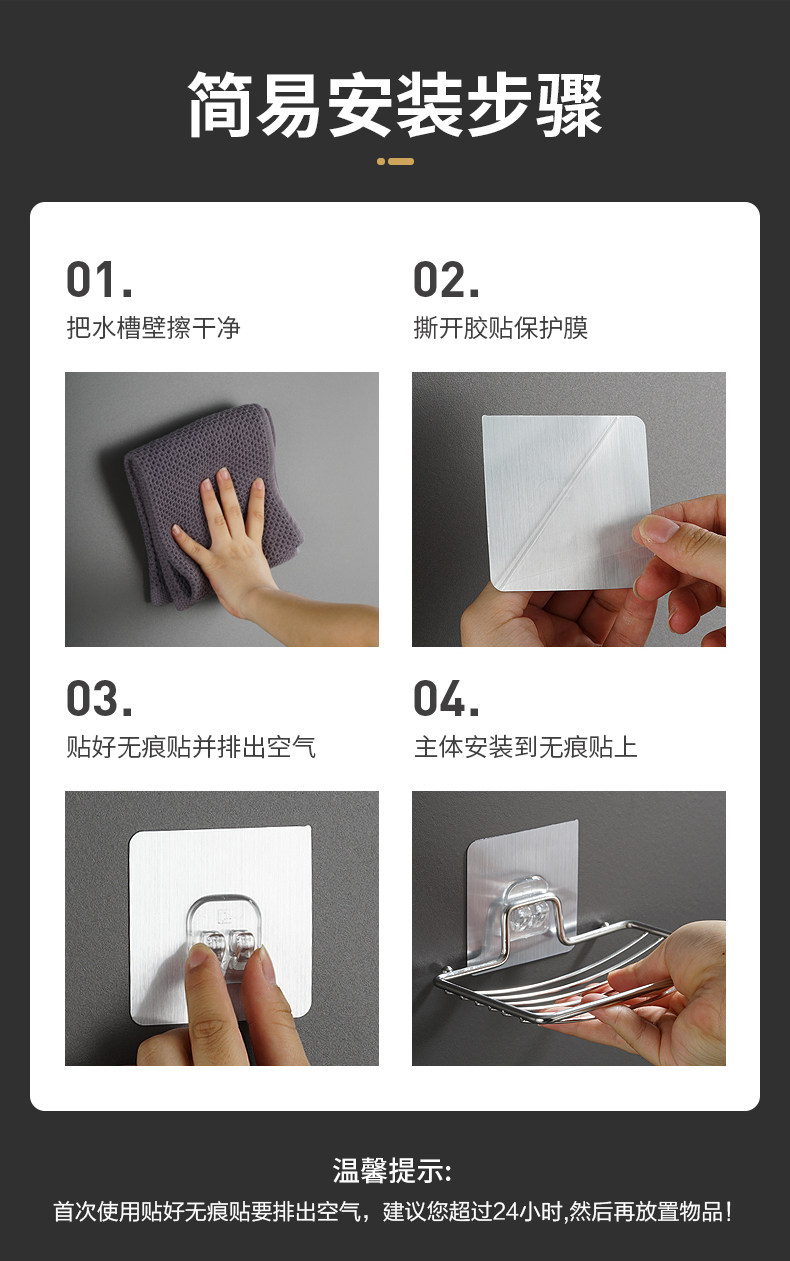 简易安装步骤

01.
把水槽壁擦干净

02.
撕开胶贴保护膜

03.
贴好无痕贴并排出空气

04.
主体安装到无痕贴上

温馨提示:
首次使用贴好无痕贴要排出空气，建议您超过24小时,然后再放置物品!