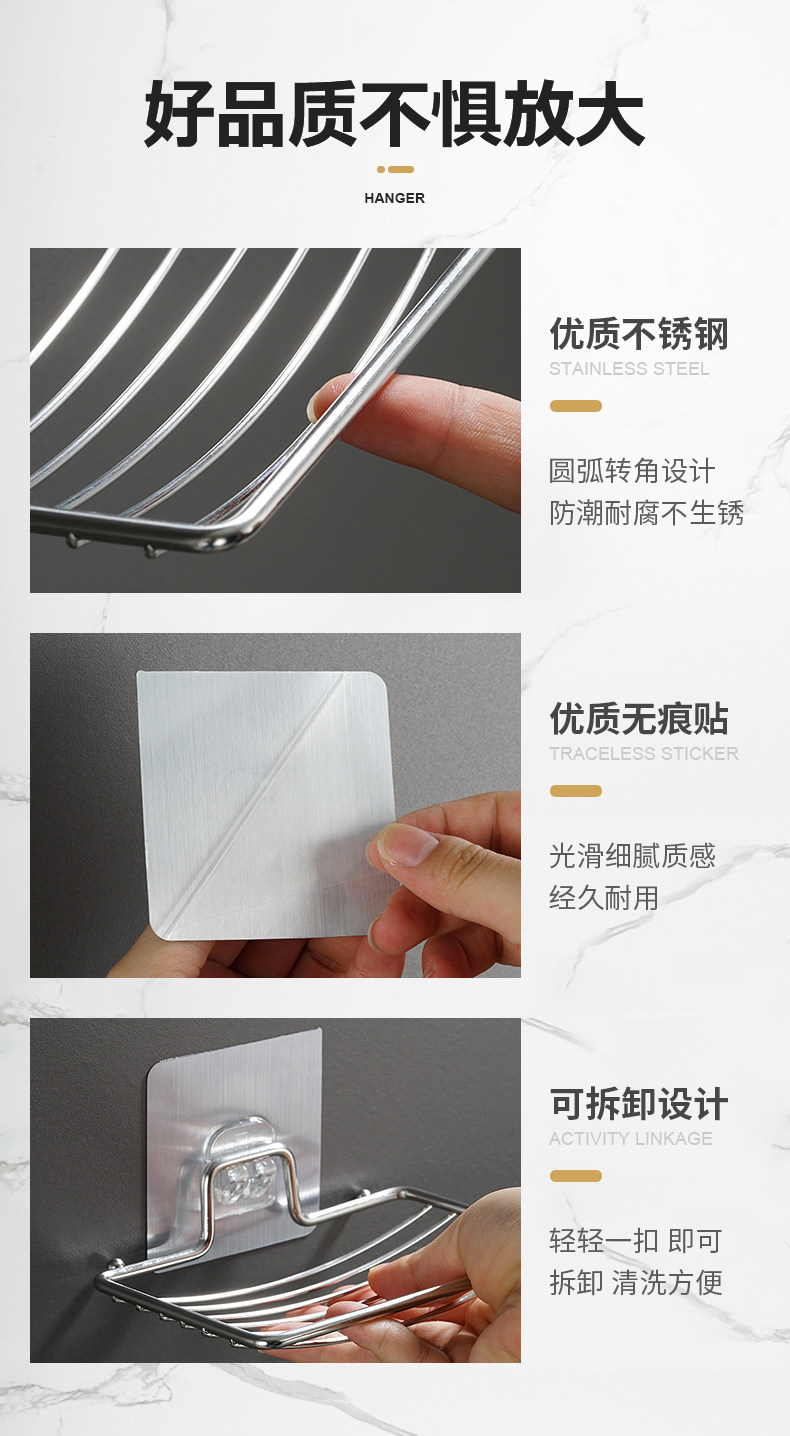 好品质不惧放大

HANGER

优质不锈钢
STAINLESS STEEL

圆弧转角设计
防潮耐腐不生锈

优质无痕贴
TRACELESS STICKER

光滑细腻质感
经久耐用

可拆卸设计
ACTIVITY LINKAGE

轻轻一扣 即可
拆卸 清洗方便