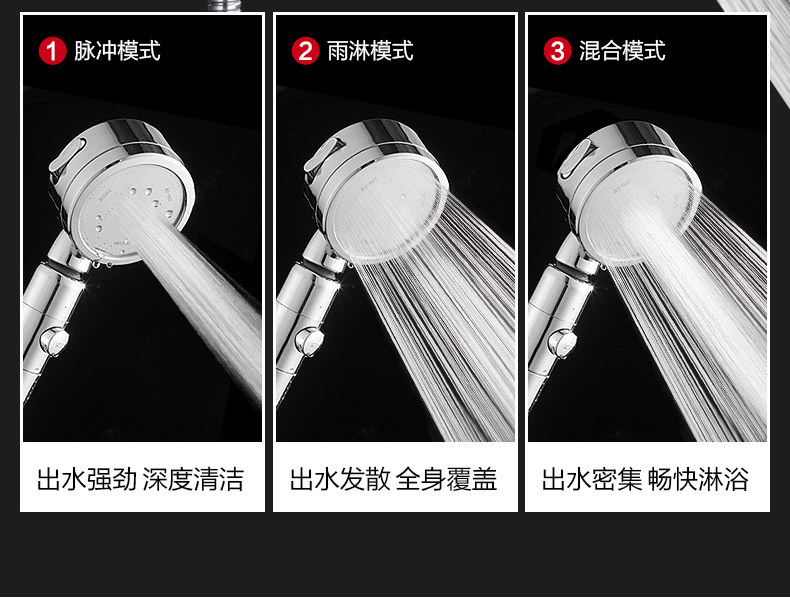 1 脉冲模式

出水强劲 深度清洁

2 雨淋模式

出水发散 全身覆盖

3 混合模式

出水密集 畅快淋浴