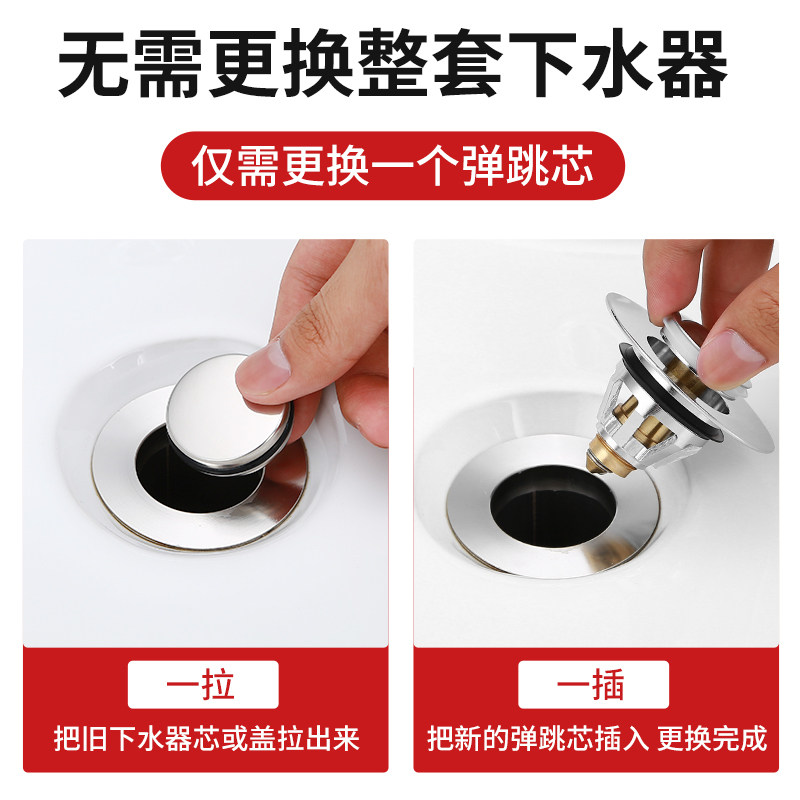 无需更换整套下水器

仅需更换一个弹跳芯

一拉

把旧下水器芯或盖拉出来

一插

把新的弹跳芯插入 更换完成